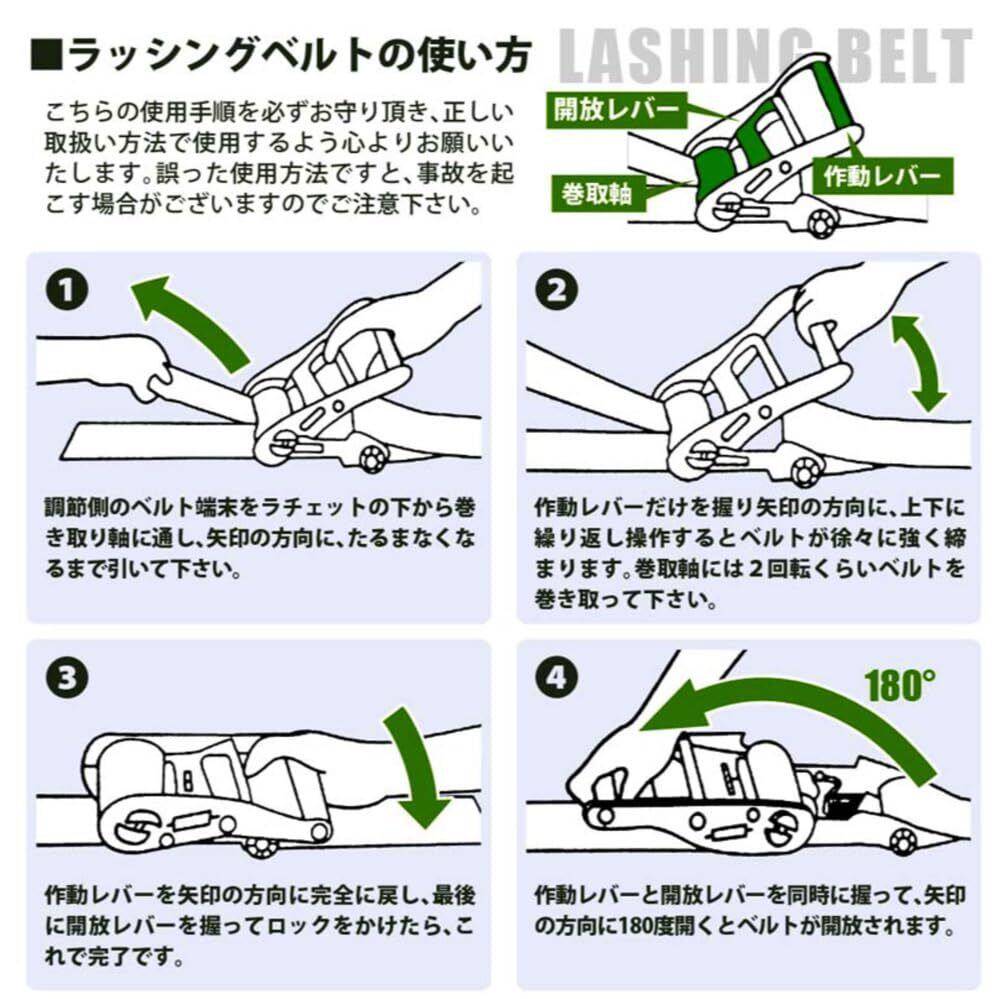 ■ラッシングベルトの使い方 LASHING BELT

こちらの使用手順を必ずお守り頂き、正しい取扱い方法で使用するよう心よりお願いいたします。誤った使用方法ですと、事故を起こす場合がございますのでご注意下さい。

開放レバー

巻取軸

作動レバー

1

調節側のベルト端末をラチェットの下から巻き取り軸に通し、矢印の方向に、たるまなくなるまで引いて下さい。

2

作動レバーだけを握り矢印の方向に、上下に繰り返し操作するとベルトが徐々に強く締まります。巻取軸には２回転くらいベルトを巻き取って下さい。

3

作動レバーを矢印の方向に完全に戻し、最後に開放レバーを握ってロックをかけたら、これで完了です。

4

180°

作動レバーと開放レバーを同時に握って、矢印の方向に180度開くとベルトが開放されます。