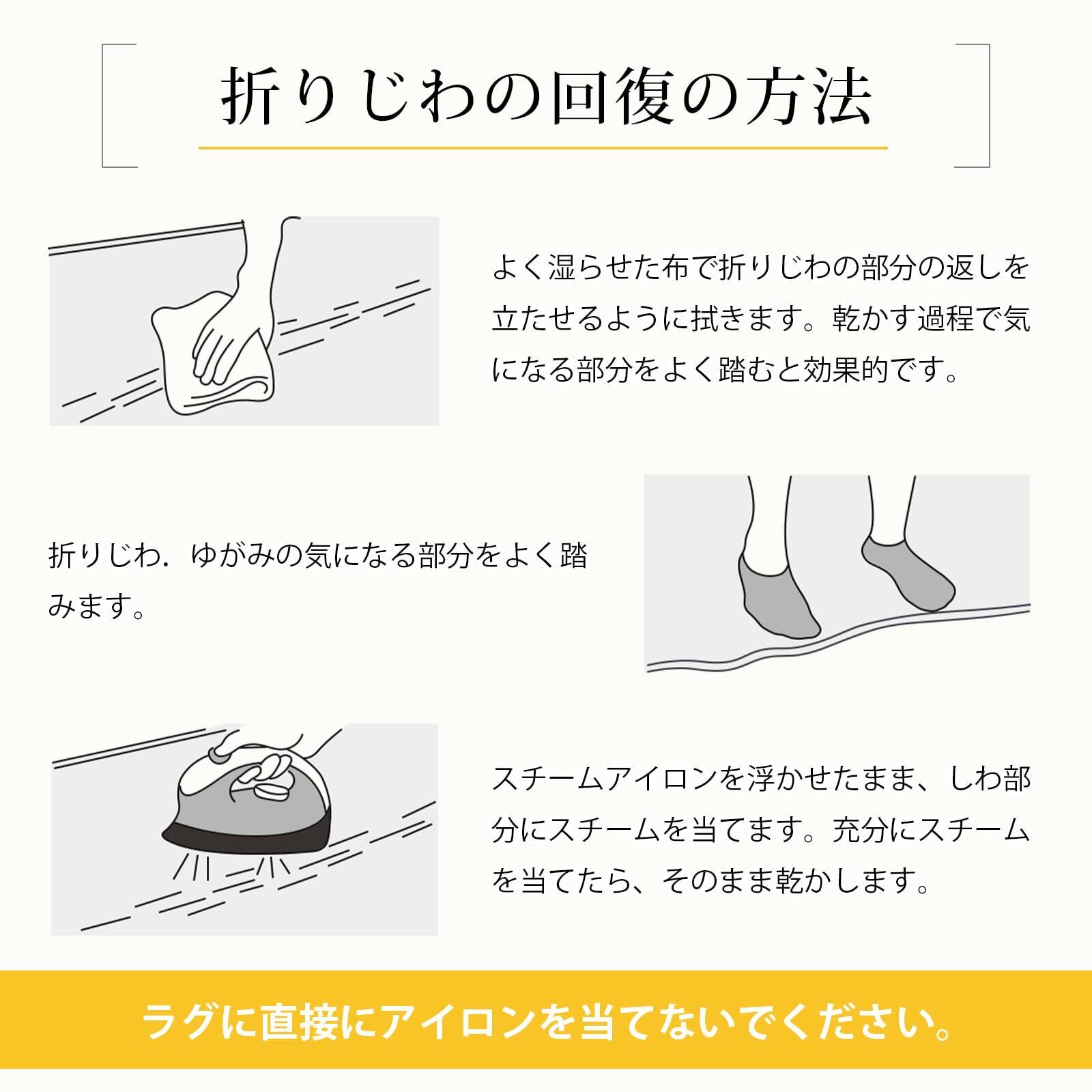 折りじわの回復の方法

よく湿らせた布で折りじわの部分の返しを立たせるように拭きます。乾かす過程で気になる部分をよく踏むと効果的です。

折りじわ．ゆがみの気になる部分をよく踏みます。

スチームアイロンを浮かせたまま、しわ部分にスチームを当てます。充分にスチームを当てたら、そのまま乾かします。

ラグに直接にアイロンを当てないでください。