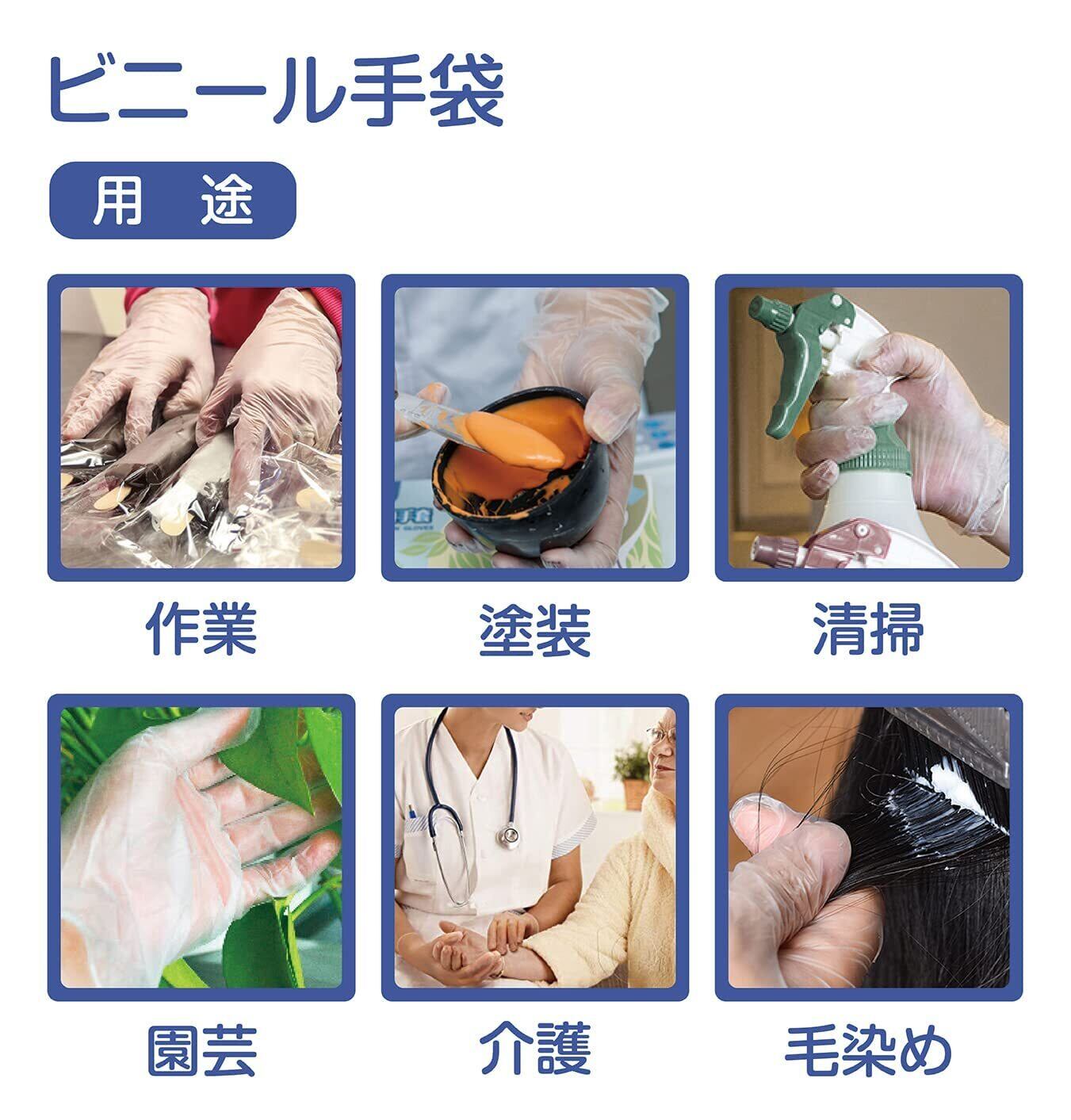 ビニール手袋

用　途

作業

塗装

清掃

園芸

介護

毛染め