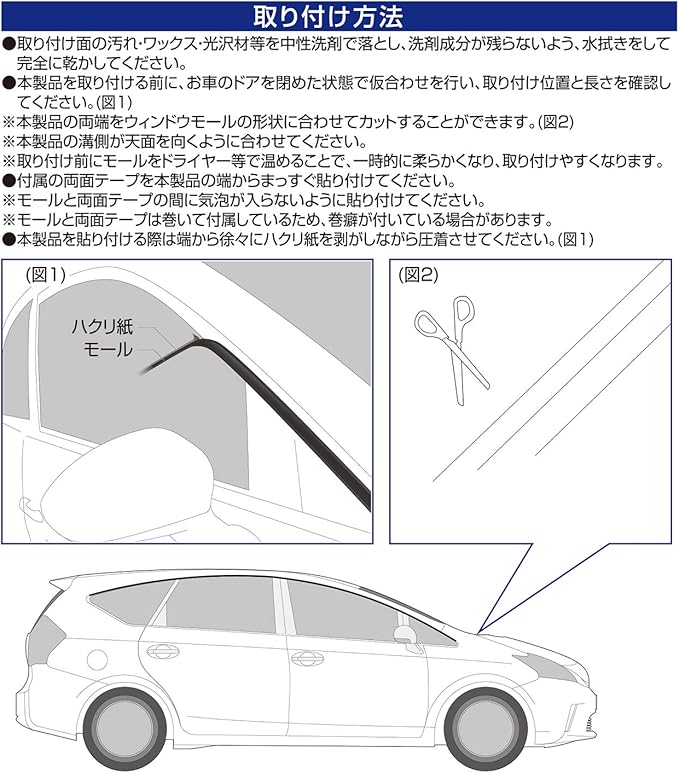 取り付け方法

●取り付け面の汚れ・ワックス・光沢材等を中性洗剤で落とし、洗剤成分が残らないよう、水拭きをして完全に乾かしてください。
●本製品を取り付ける前に、お車のドアを閉めた状態で仮合わせを行い、取り付け位置と長さを確認してください。(図1)
※本製品の両端をウィンドウモールの形状に合わせてカットすることができます。(図2)
※本製品の溝側が天面を向くように合わせてください。
※取り付け前にモールをドライヤー等で温めることで、一時的に柔らかくなり、取り付けやすくなります。
●付属の両面テープを本製品の端からまっすぐ貼り付けてください。
※モールと両面テープの間に気泡が入らないように貼り付けてください。
※モールと両面テープは巻いて付属しているため、巻癖が付いている場合があります。
●本製品を貼り付ける際は端から徐々にハクリ紙を剥がしながら圧着させてください。(図1)

(図1)
ハクリ紙
モール

(図2)