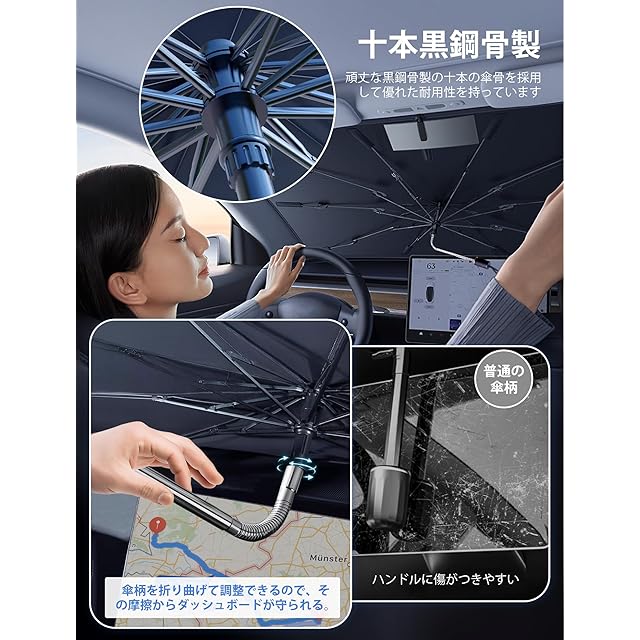 十本黒鋼骨製

頑丈な黒鋼骨製の十本の傘骨を採用して優れた耐用性を持っています

63

普通の傘柄

Münster

傘柄を折り曲げて調整できるので、その摩擦からダッシュボードが守られる。

ハンドルに傷がつきやすい