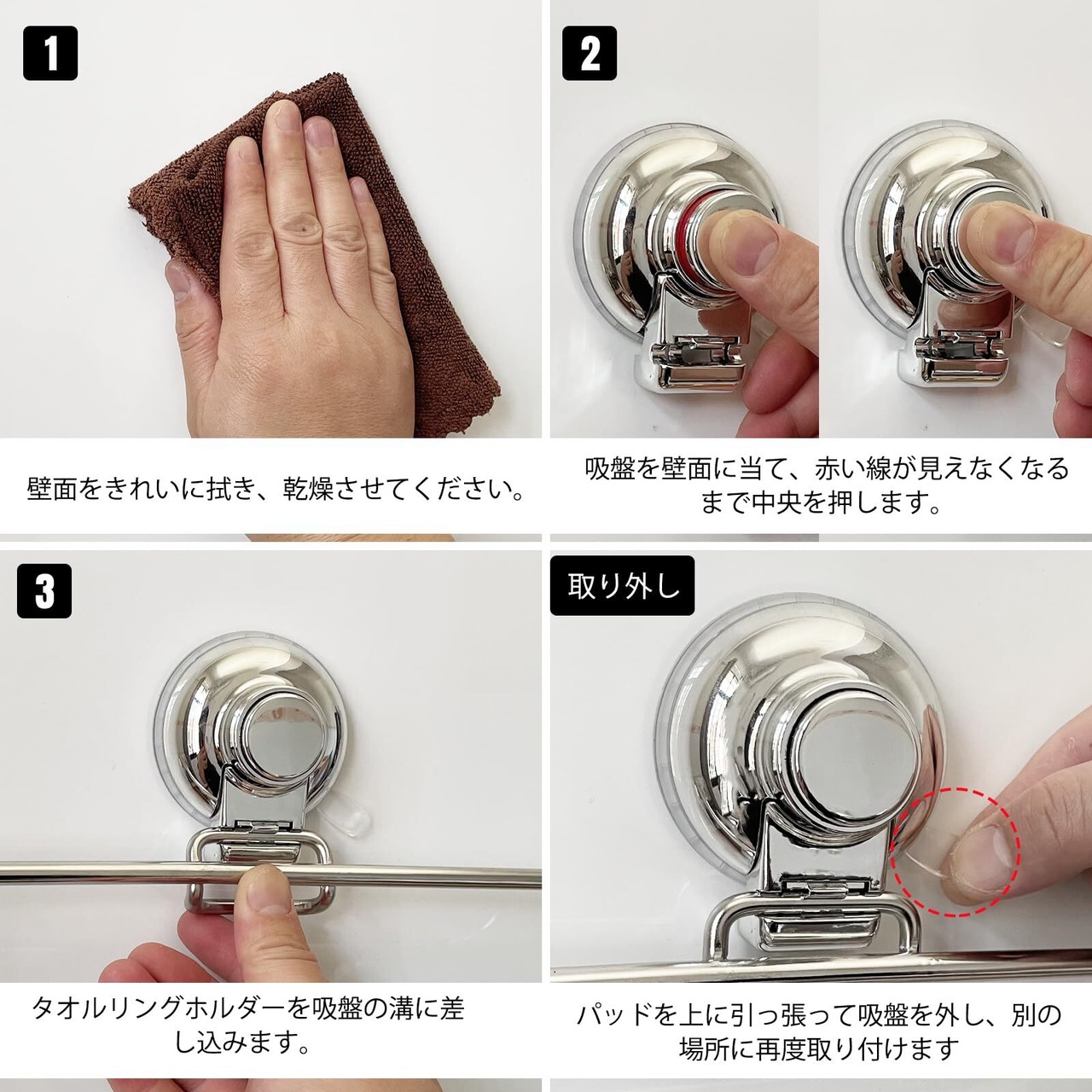 1

壁面をきれいに拭き、乾燥させてください。

2

吸盤を壁面に当て、赤い線が見えなくなるまで中央を押します。

3

タオルリングホルダーを吸盤の溝に差し込みます。

取り外し

パッドを上に引っ張って吸盤を外し、別の場所に再度取り付けます