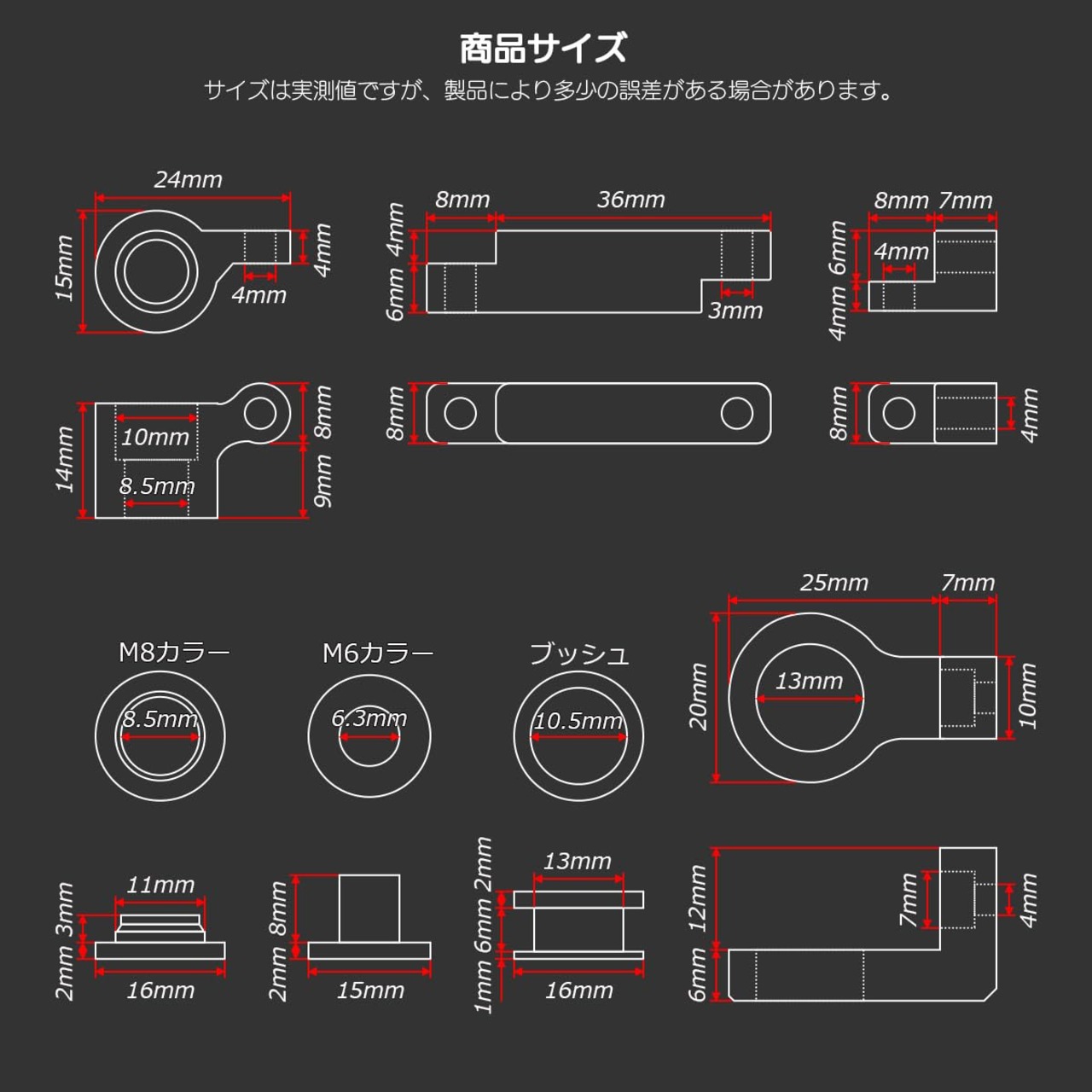 商品サイズ

サイズは実測値ですが、製品により多少の誤差がある場合があります。

24mm
15mm
4mm
4mm

8mm
36mm
4mm
6mm
3mm

8mm 7mm
6mm
4mm
4mm

14mm
10mm
8.5mm
8mm
9mm

8mm

8mm
4mm

M8カラー
8.5mm

M6カラー
6.3mm

ブッシュ
10.5mm

25mm
7mm
20mm
13mm
10mm

3mm
2mm
11mm
16mm

8mm
2mm
15mm

2mm
6mm
1mm
13mm
16mm

12mm
6mm
7mm
4mm