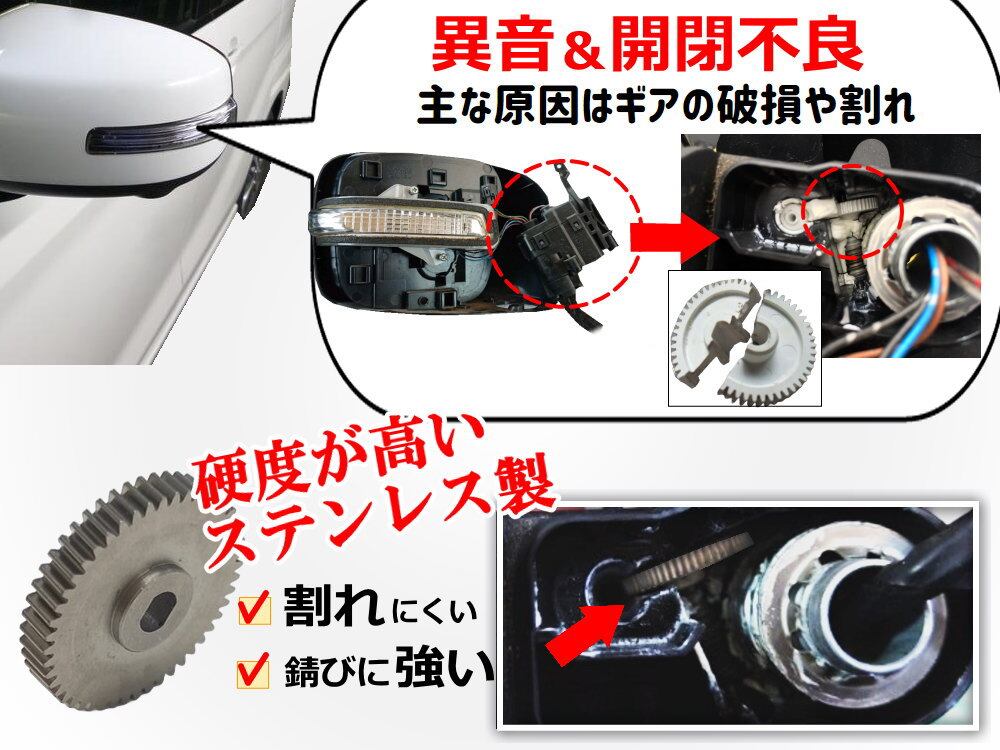 異音＆開閉不良

主な原因はギアの破損や割れ

硬度が高い
ステンレス製

割れにくい

錆びに強い