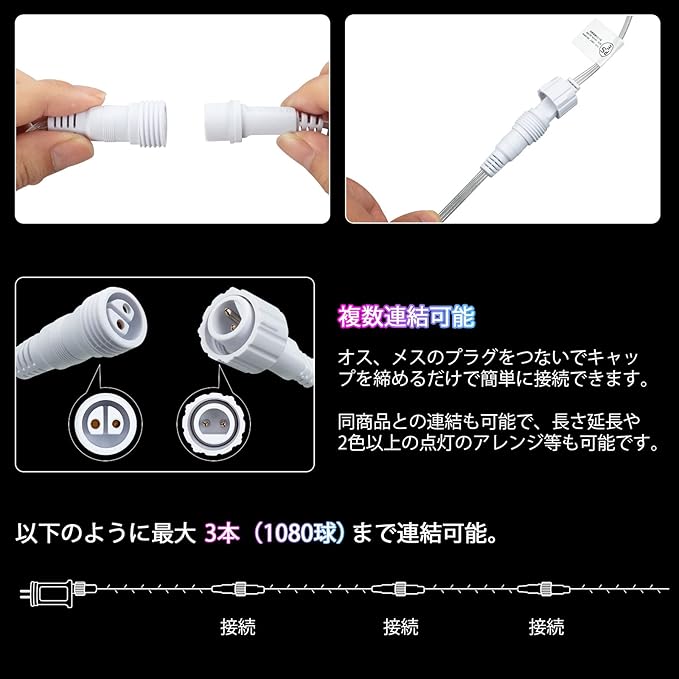 複数連結可能

オス、メスのプラグをつないでキャップを締めるだけで簡単に接続できます。

同商品との連結も可能で、長さ延長や2色以上の点灯のアレンジ等も可能です。

以下のように最大 3本（1080球）まで連結可能。

接続 接続 接続