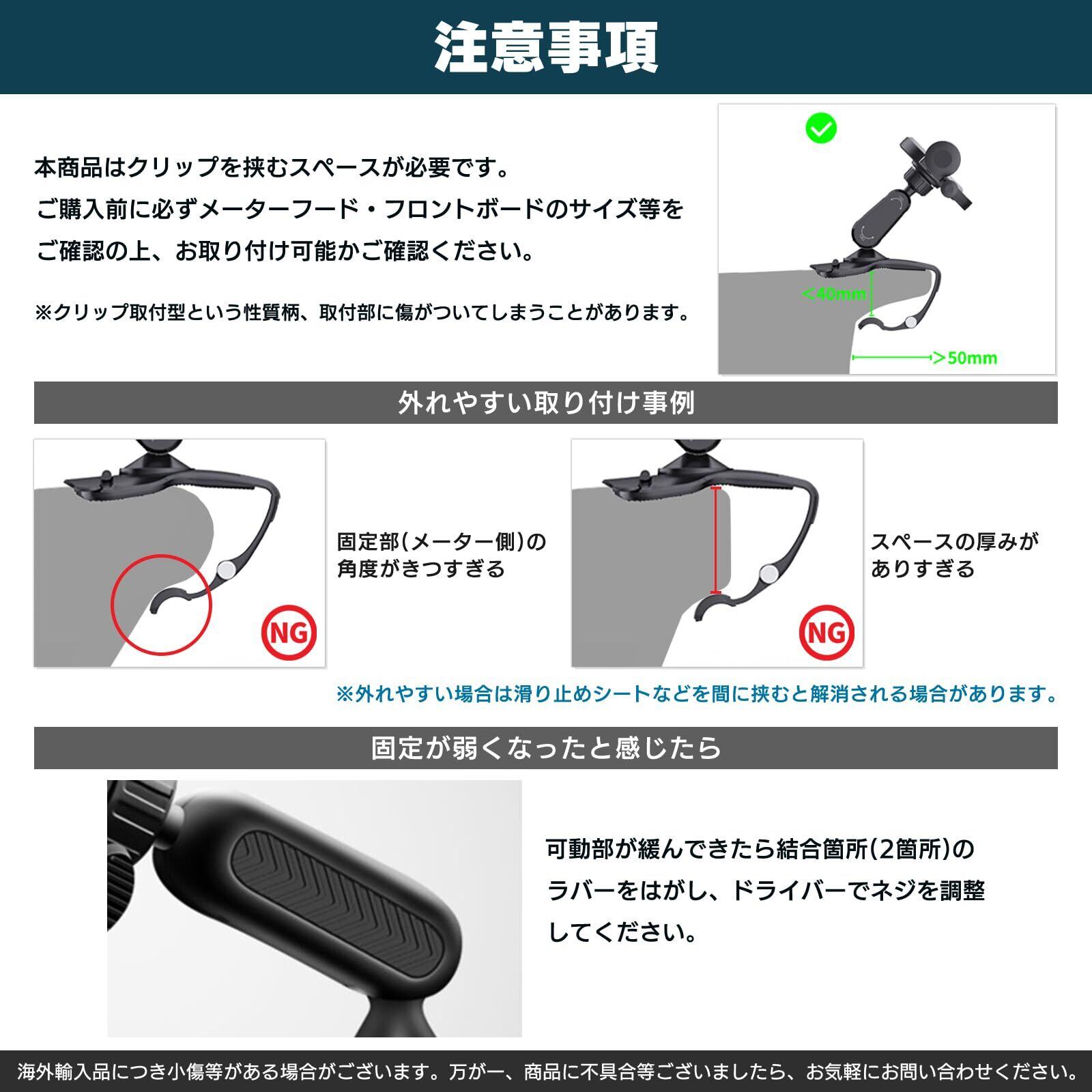 注意事項

本商品はクリップを挟むスペースが必要です。
ご購入前に必ずメーターフード・フロントボードのサイズ等をご確認の上、お取り付け可能かご確認ください。

※クリップ取付型という性質柄、取付部に傷がついてしまうことがあります。

<40mm

>50mm

外れやすい取り付け事例

固定部(メーター側)の角度がきつすぎる

NG

スペースの厚みがありすぎる

NG

※外れやすい場合は滑り止めシートなどを間に挟むと解消される場合があります。

固定が弱くなったと感じたら

可動部が緩んできたら結合箇所(2箇所)のラバーをはがし、ドライバーでネジを調整してください。

海外輸入品につき小傷等がある場合がございます。万が一、商品に不具合等ございましたら、お気軽にお問い合わせください。