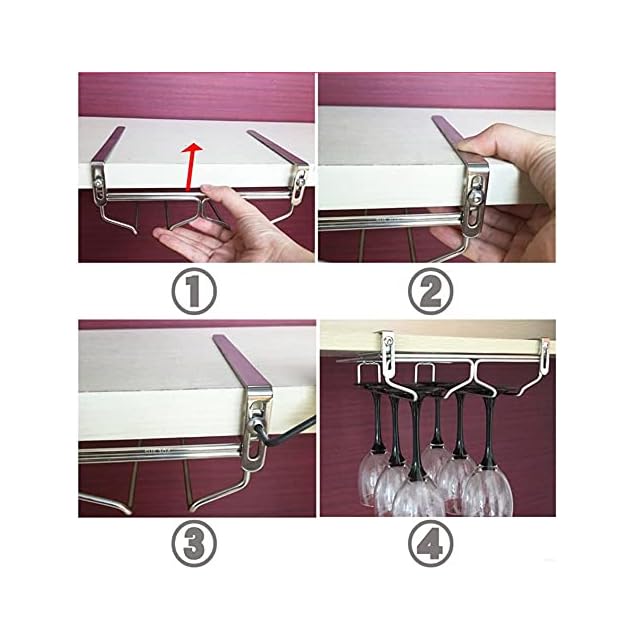 ①

②

③

④