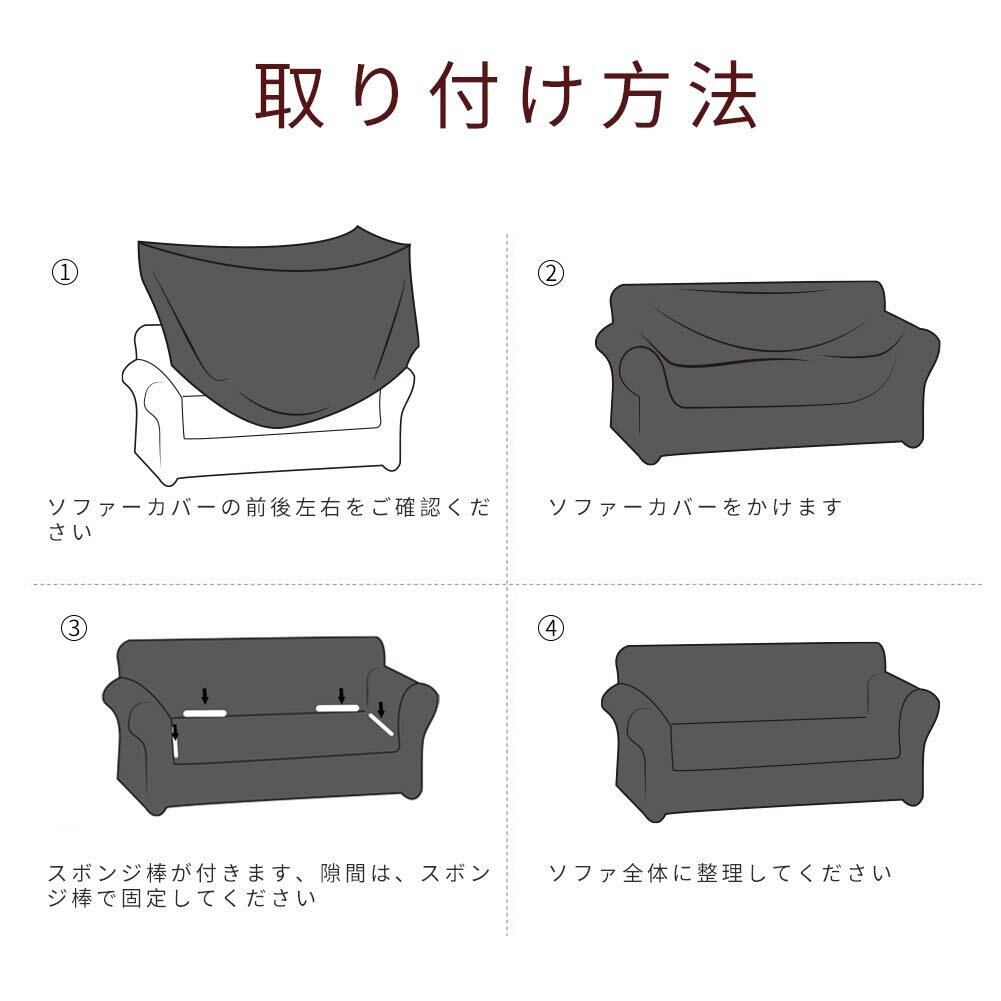 取り付け方法

①

ソファーカバーの前後左右をご確認ください

②

ソファーカバーをかけます

③

スポンジ棒が付きます、隙間は、スポンジ棒で固定してください

④

ソファ全体に整理してください