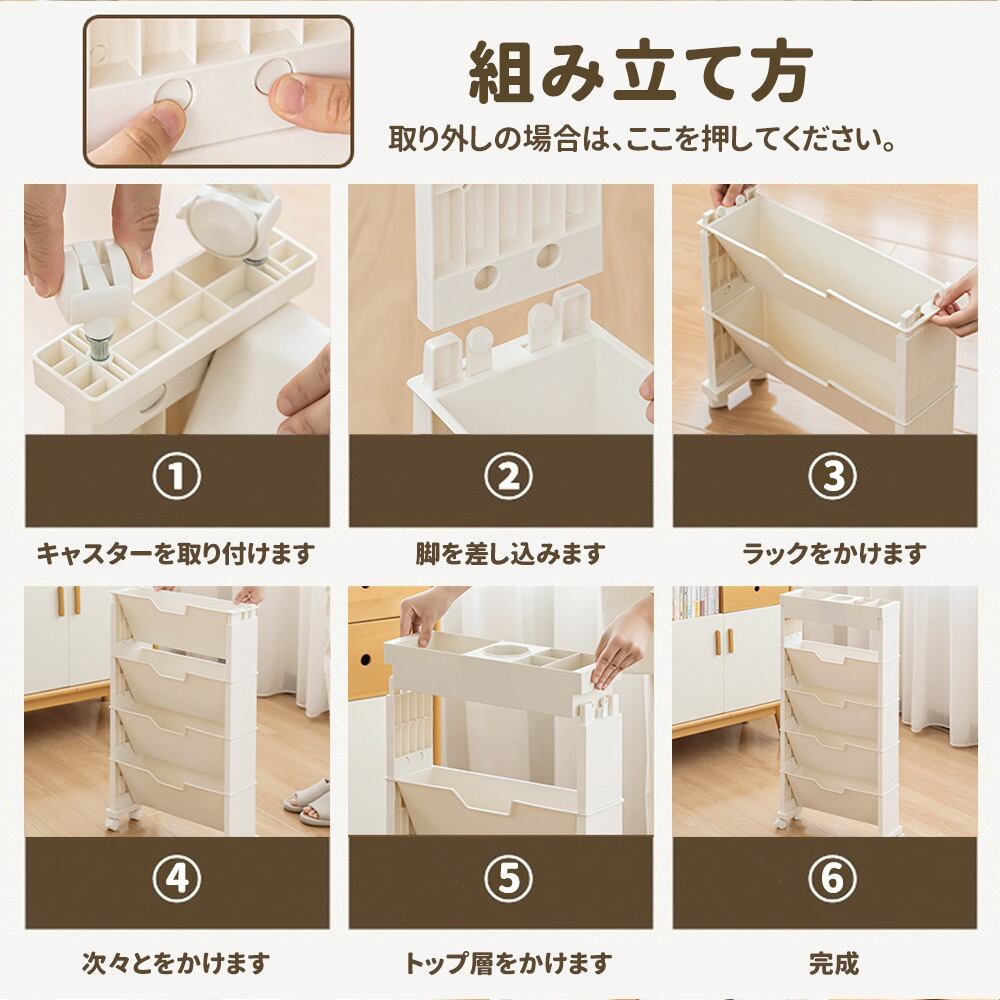 組み立て方

取り外しの場合は、ここを押してください。

①

キャスターを取り付けます

②

脚を差し込みます

③

ラックをかけます

④

次々とをかけます

⑤

トップ層をかけます

⑥

完成