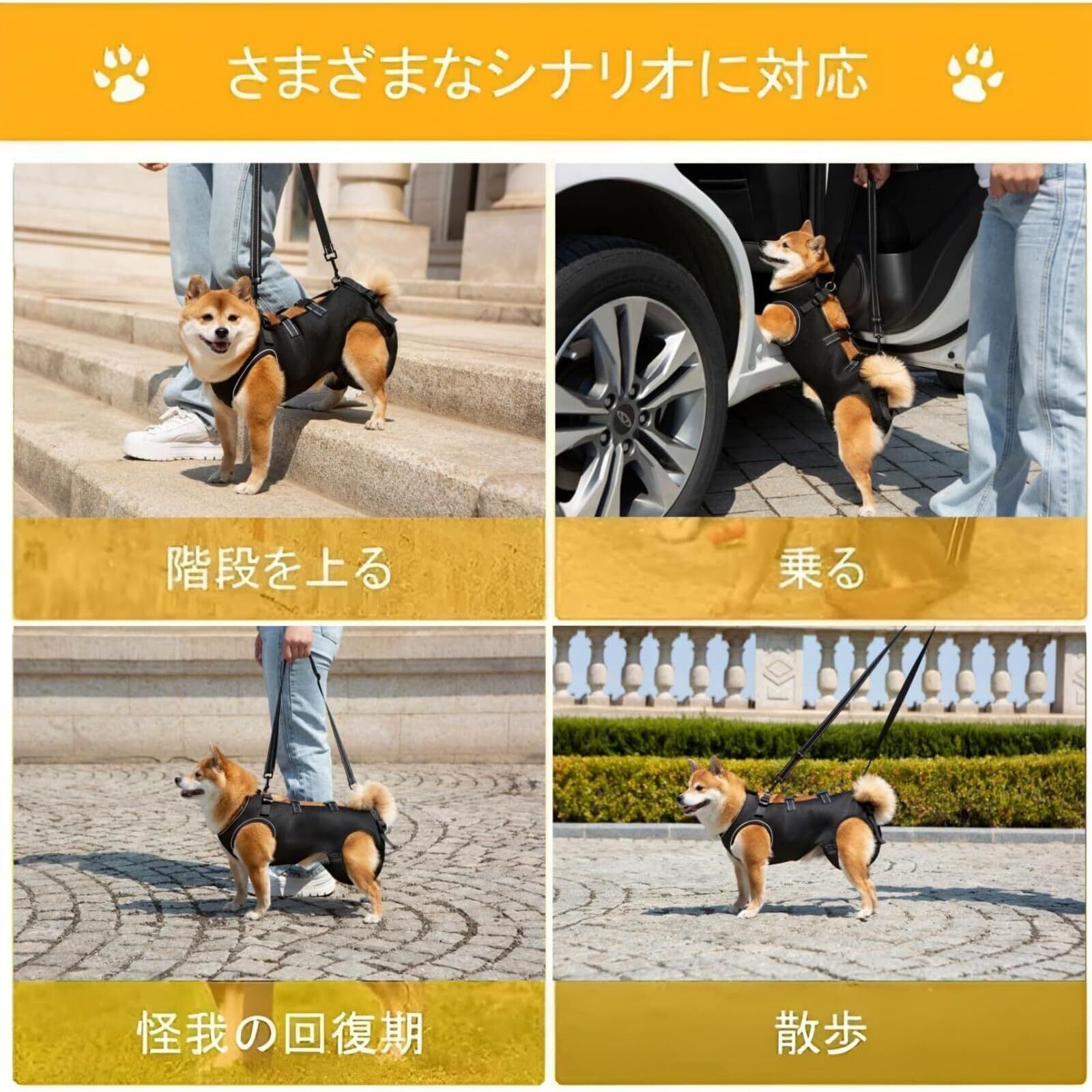 さまざまなシナリオに対応

階段を上る

乗る

怪我の回復期

散歩