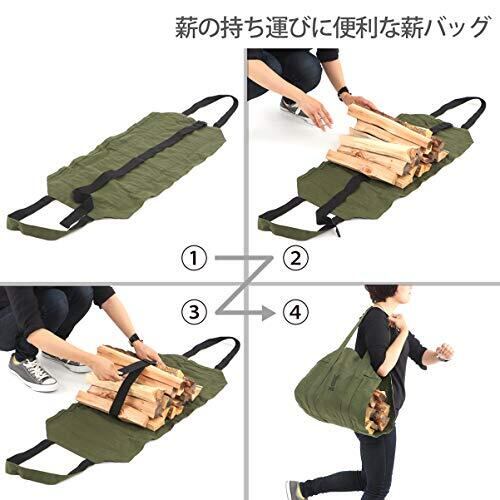 薪の持ち運びに便利な薪バッグ

①

②

③

④