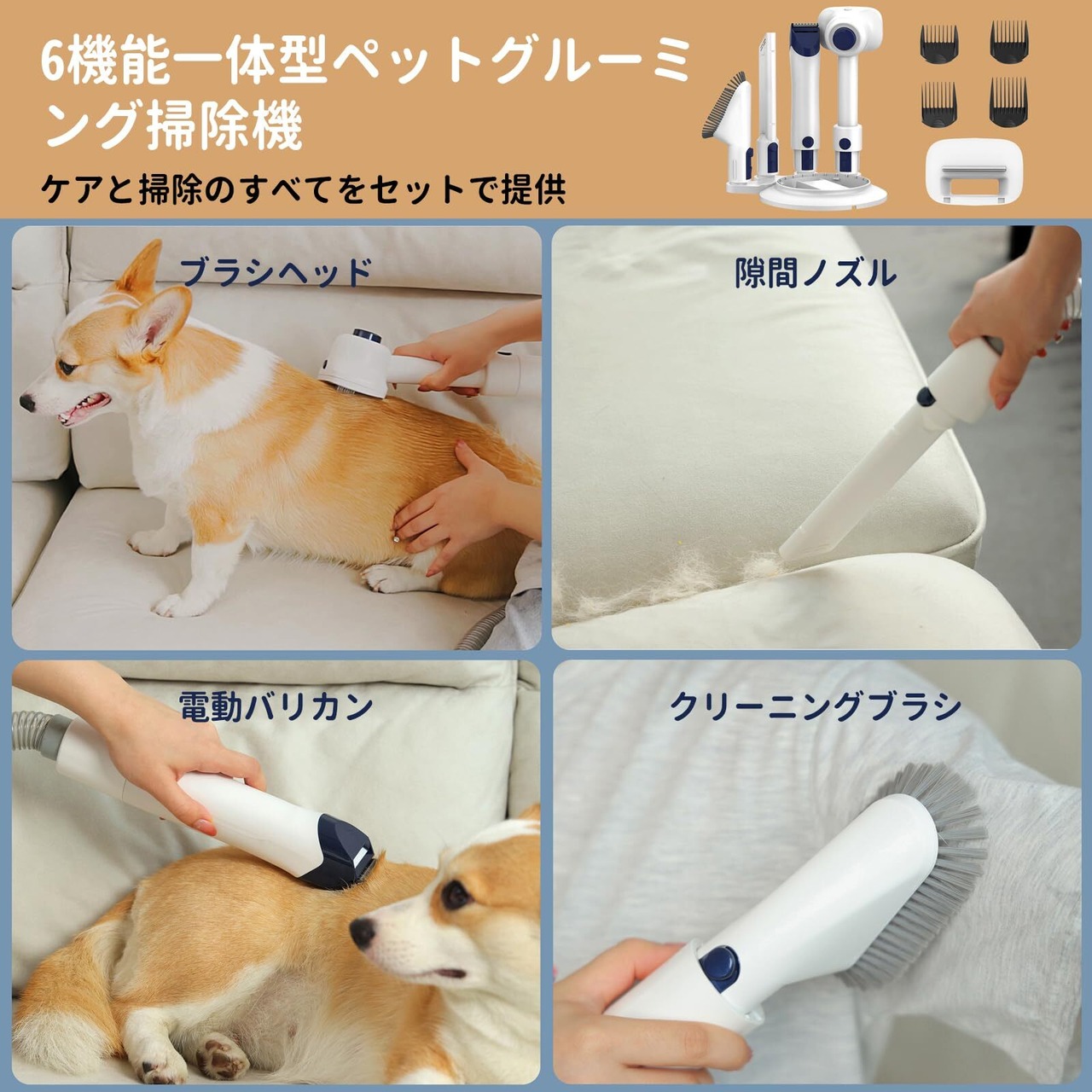 6機能一体型ペットグルーミング掃除機

ケアと掃除のすべてをセットで提供

ブラシヘッド

隙間ノズル

電動バリカン

クリーニングブラシ