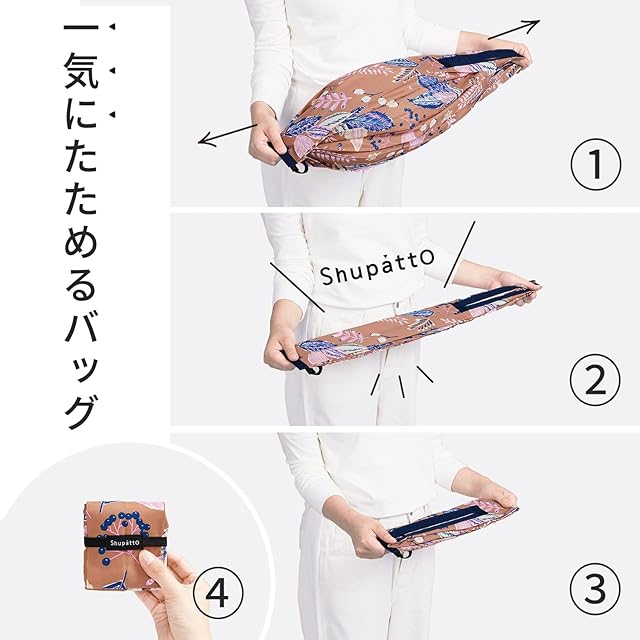 一気にたためるバッグ

①

Shupatto

②

③

Shupatto

④