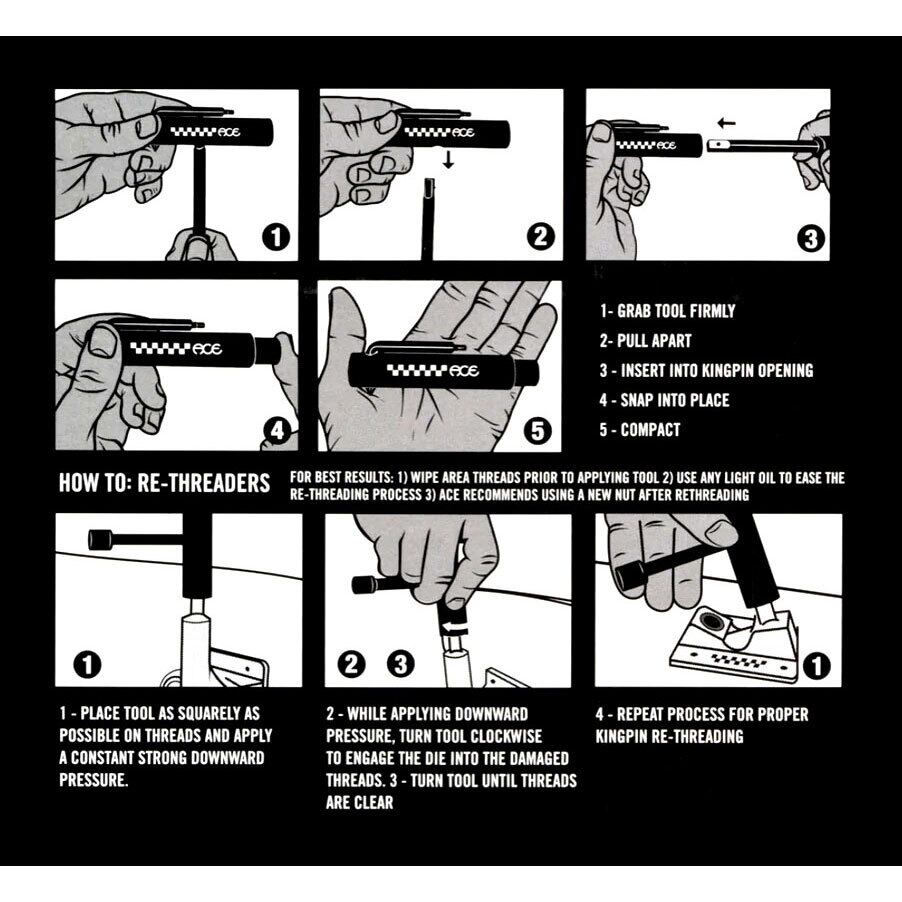 ACE
1

ACE
2

ACE
3

ACE
4

ACE
5

1- GRAB TOOL FIRMLY
2- PULL APART
3 - INSERT INTO KINGPIN OPENING
4 - SNAP INTO PLACE
5 - COMPACT

HOW TO: RE-THREADERS

FOR BEST RESULTS: 1) WIPE AREA THREADS PRIOR TO APPLYING TOOL 2) USE ANY LIGHT OIL TO EASE THE RE-THREADING PROCESS 3) ACE RECOMMENDS USING A NEW NUT AFTER RETHREADING

1

2 3

1

1 - PLACE TOOL AS SQUARELY AS POSSIBLE ON THREADS AND APPLY A CONSTANT STRONG DOWNWARD PRESSURE.

2 - WHILE APPLYING DOWNWARD PRESSURE, TURN TOOL CLOCKWISE TO ENGAGE THE DIE INTO THE DAMAGED THREADS. 3 - TURN TOOL UNTIL THREADS ARE CLEAR

4 - REPEAT PROCESS FOR PROPER KINGPIN RE-THREADING