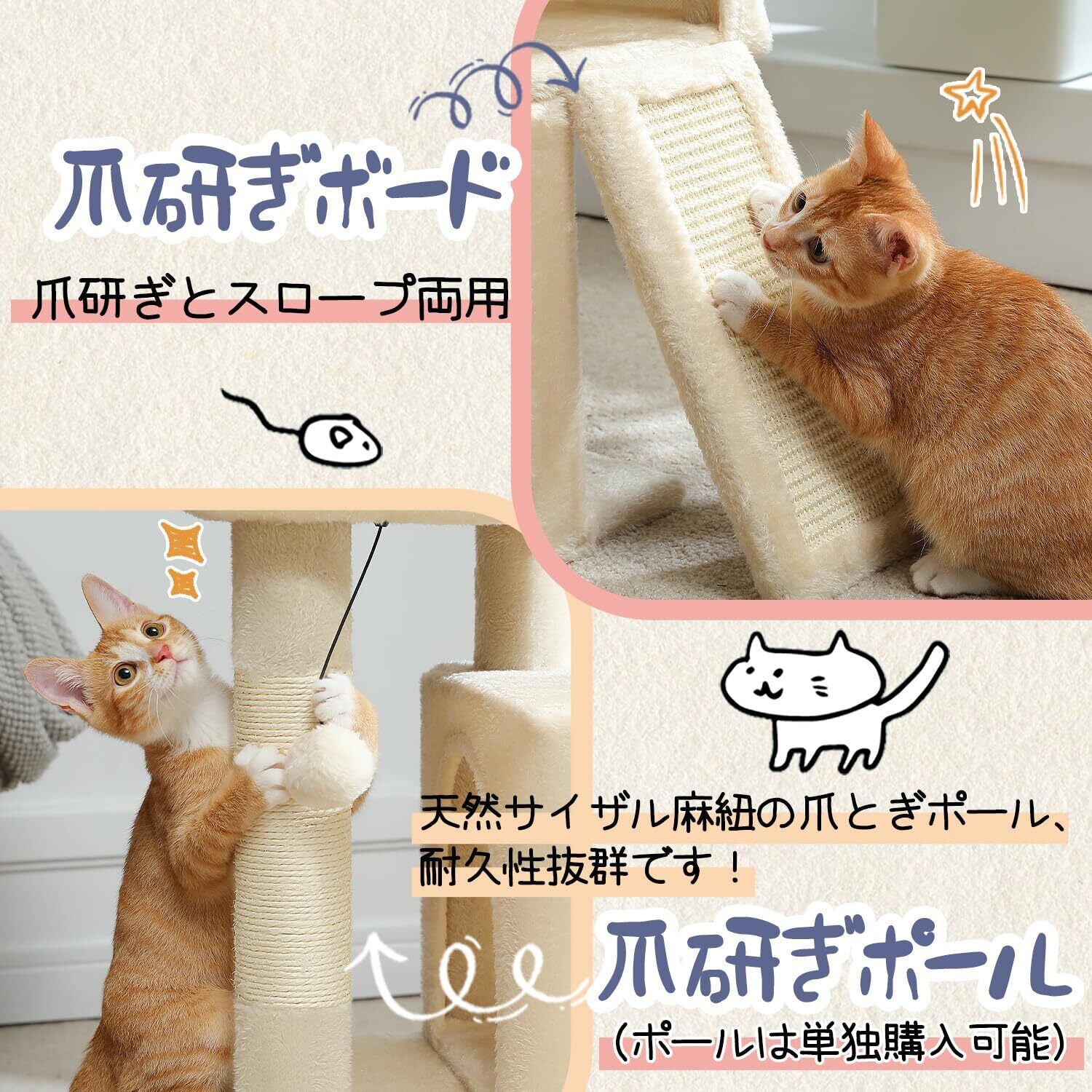 爪研ぎボード

爪研ぎとスロープ両用

天然サイザル麻紐の爪とぎポール、耐久性抜群です！

爪研ぎポール

（ポールは単独購入可能）