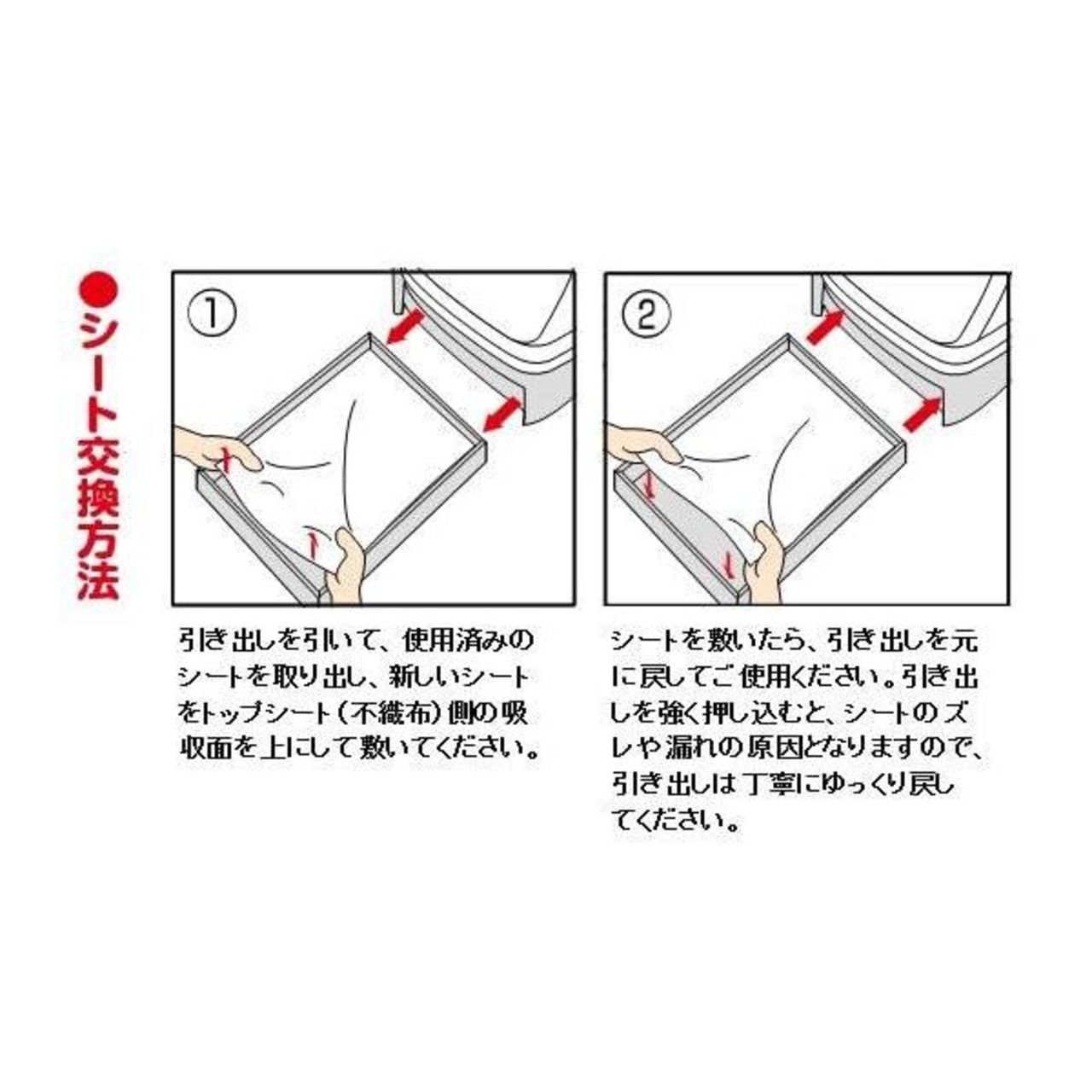 ●シート交換方法

①

引き出しを引いて、使用済みのシートを取り出し、新しいシートをトップシート（不織布）側の吸収面を上にして敷いてください。

②

シートを敷いたら、引き出しを元に戻してご使用ください。引き出しを強く押し込むと、シートのズレや漏れの原因となりますので、引き出しは丁寧にゆっくり戻してください。