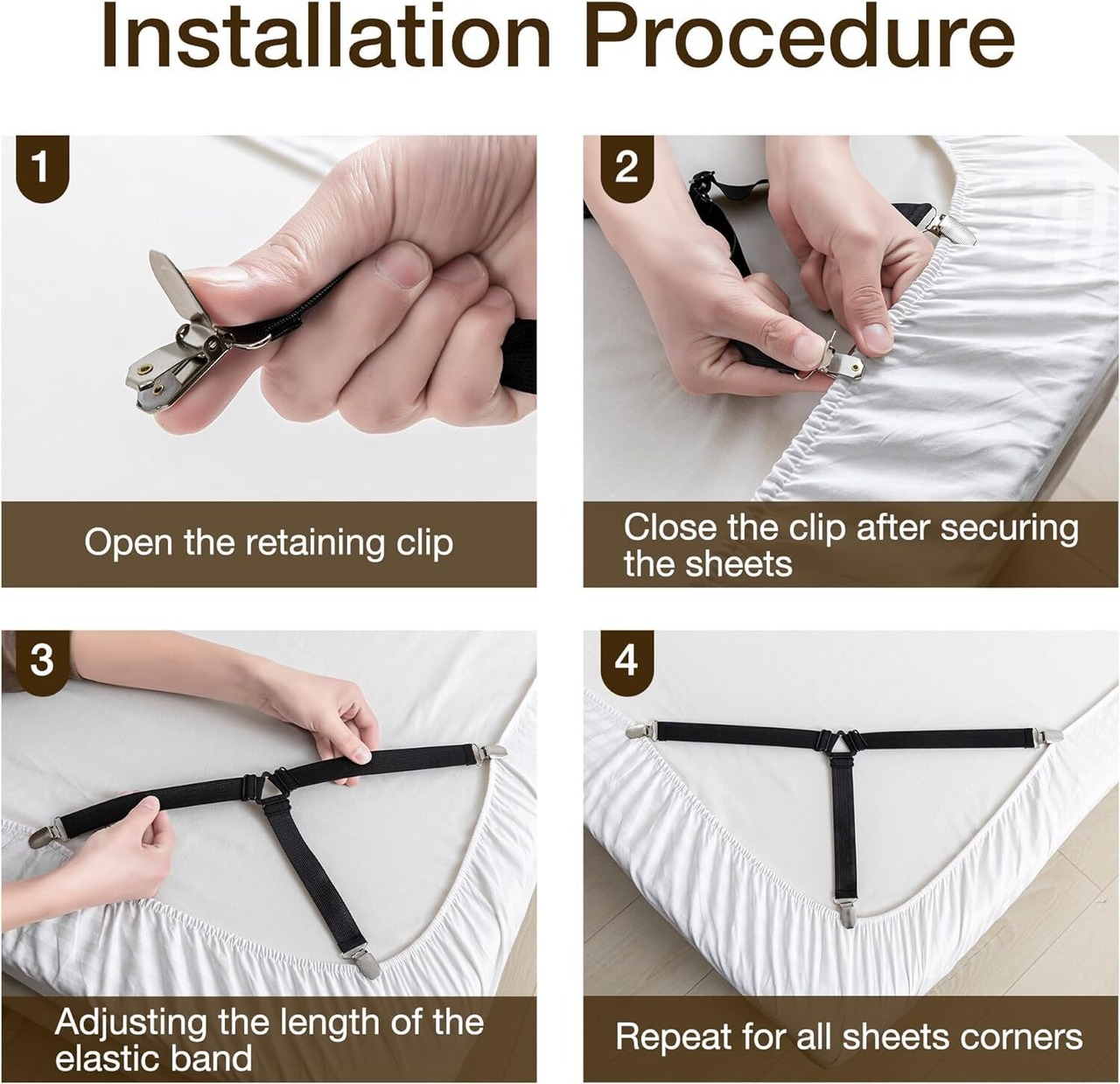 Installation Procedure

1

Open the retaining clip

2

Close the clip after securing the sheets

3

Adjusting the length of the elastic band

4

Repeat for all sheets corners