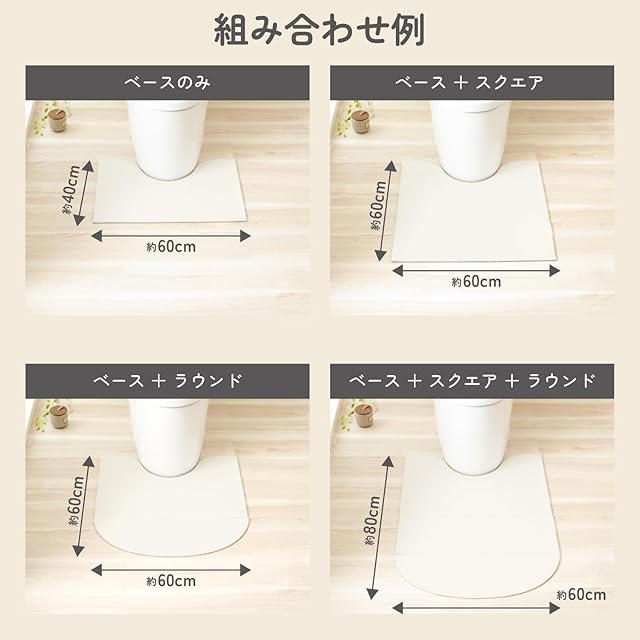 組み合わせ例

ベースのみ

約40cm

約60cm

ベース ＋ スクエア

約60cm

約60cm

ベース ＋ ラウンド

約60cm

約60cm

ベース ＋ スクエア ＋ ラウンド

約80cm

約60cm