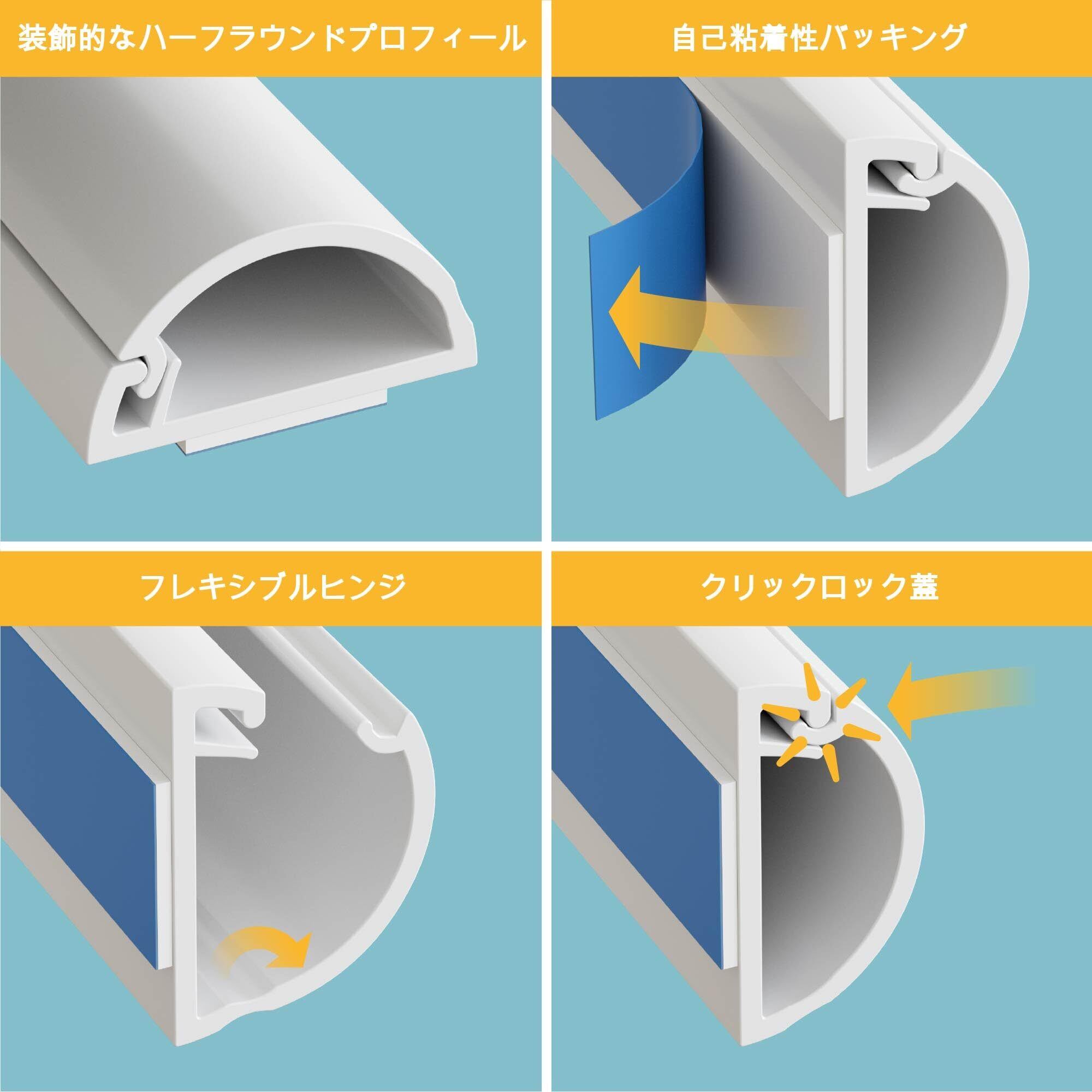 装飾的なハーフラウンドプロフィール

自己粘着性バッキング

フレキシブルヒンジ

クリックロック蓋