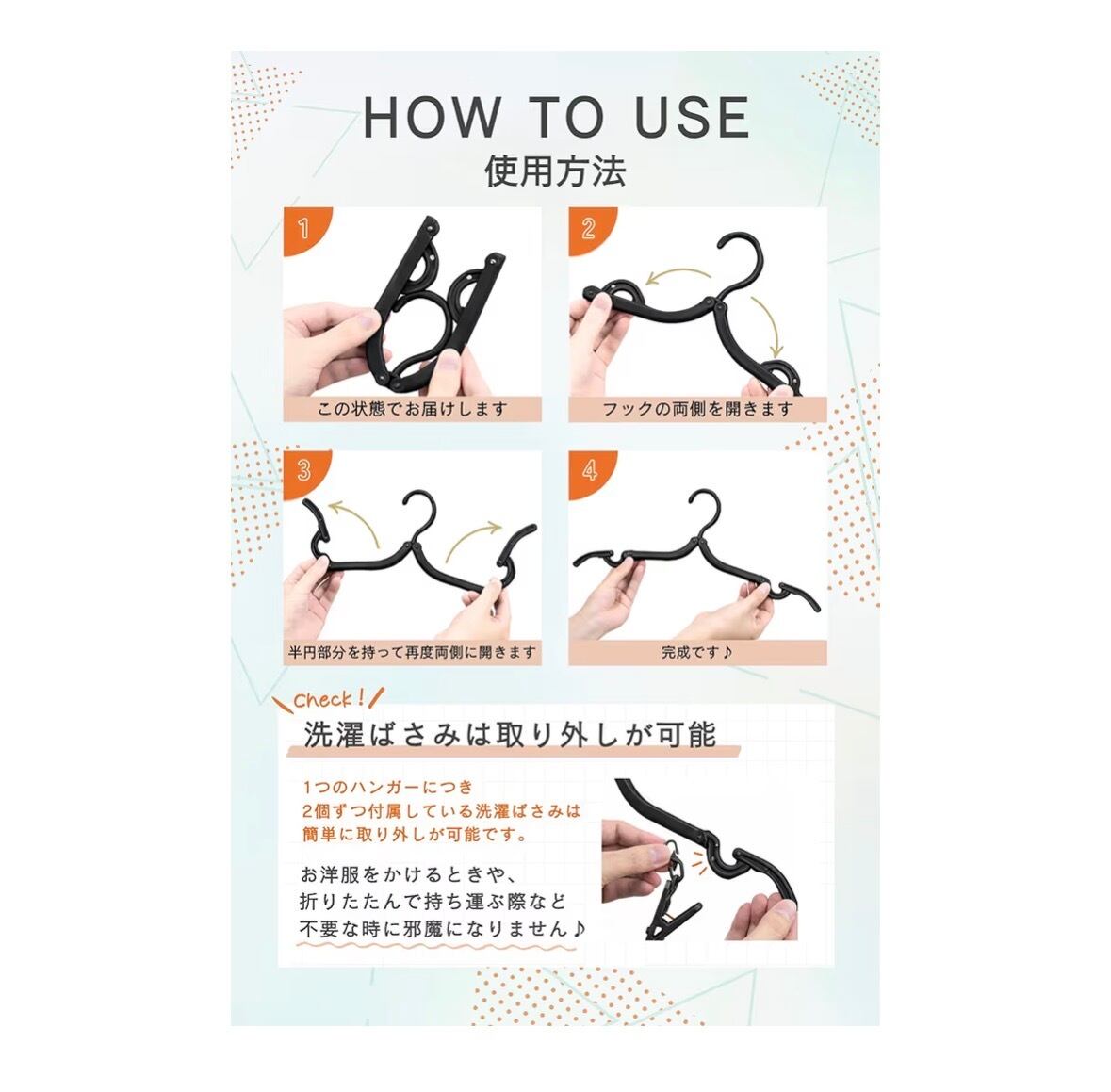 HOW TO USE
使用方法

1
この状態でお届けします

2
フックの両側を開きます

3
半円部分を持って再度両側に開きます

4
完成です♪

Check!
洗濯ばさみは取り外しが可能

1つのハンガーにつき
2個ずつ付属している洗濯ばさみは
簡単に取り外しが可能です。

お洋服をかけるときや、
折りたたんで持ち運ぶ際など
不要な時に邪魔になりません♪