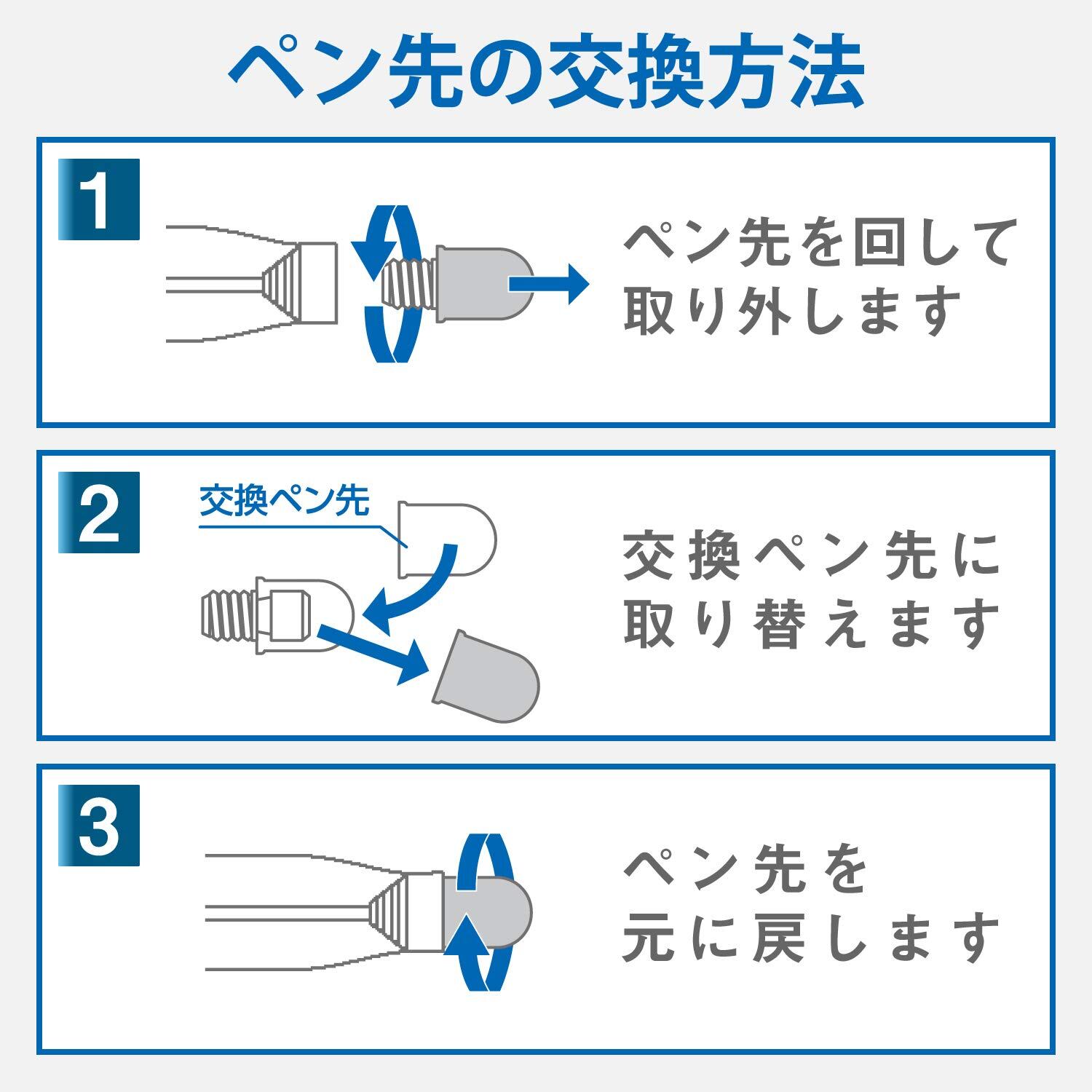 ペン先の交換方法

1

ペン先を回して取り外します

2

交換ペン先

交換ペン先に取り替えます

3

ペン先を元に戻します