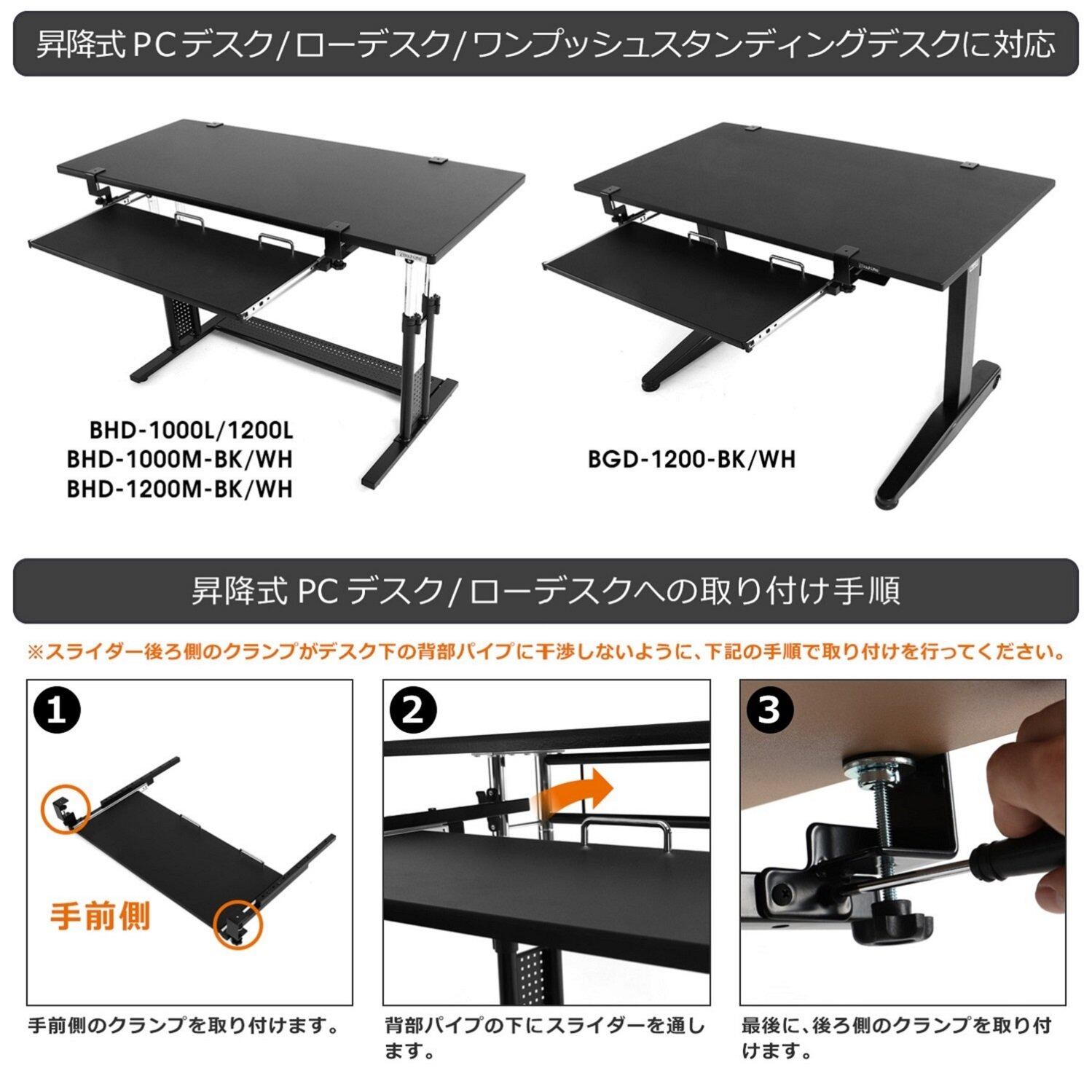 昇降式 PCデスク/ローデスク/ワンプッシュスタンディングデスクに対応

BHD-1000L/1200L
BHD-1000M-BK/WH
BHD-1200M-BK/WH

BGD-1200-BK/WH

昇降式 PC デスク/ローデスクへの取り付け手順

※スライダー後ろ側のクランプがデスク下の背部パイプに干渉しないように、下記の手順で取り付けを行ってください。

1

手前側

手前側のクランプを取り付けます。

2

背部パイプの下にスライダーを通します。

3

最後に、後ろ側のクランプを取り付けます。