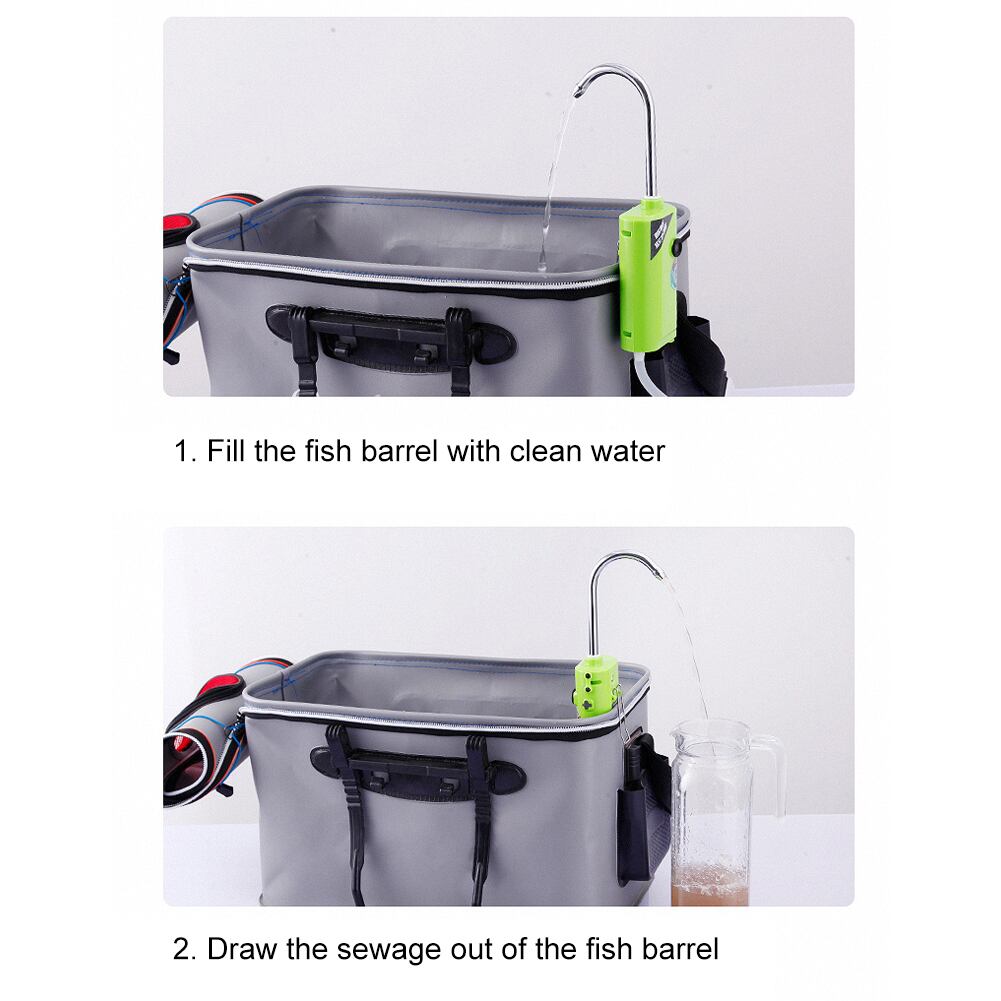 1. Fill the fish barrel with clean water

2. Draw the sewage out of the fish barrel