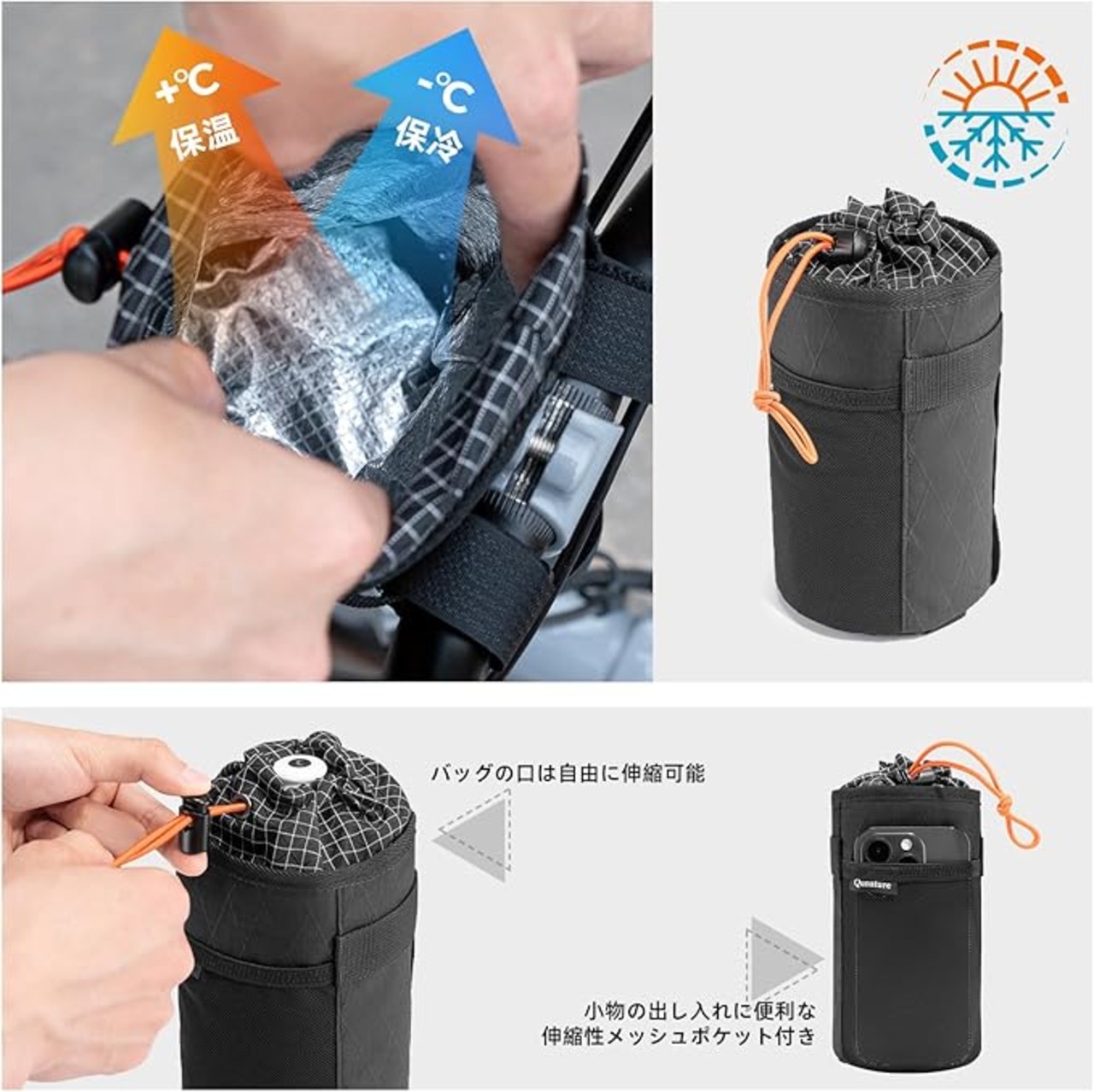 +℃
保温

-℃
保冷

バッグの口は自由に伸縮可能

Qunature

小物の出し入れに便利な
伸縮性メッシュポケット付き