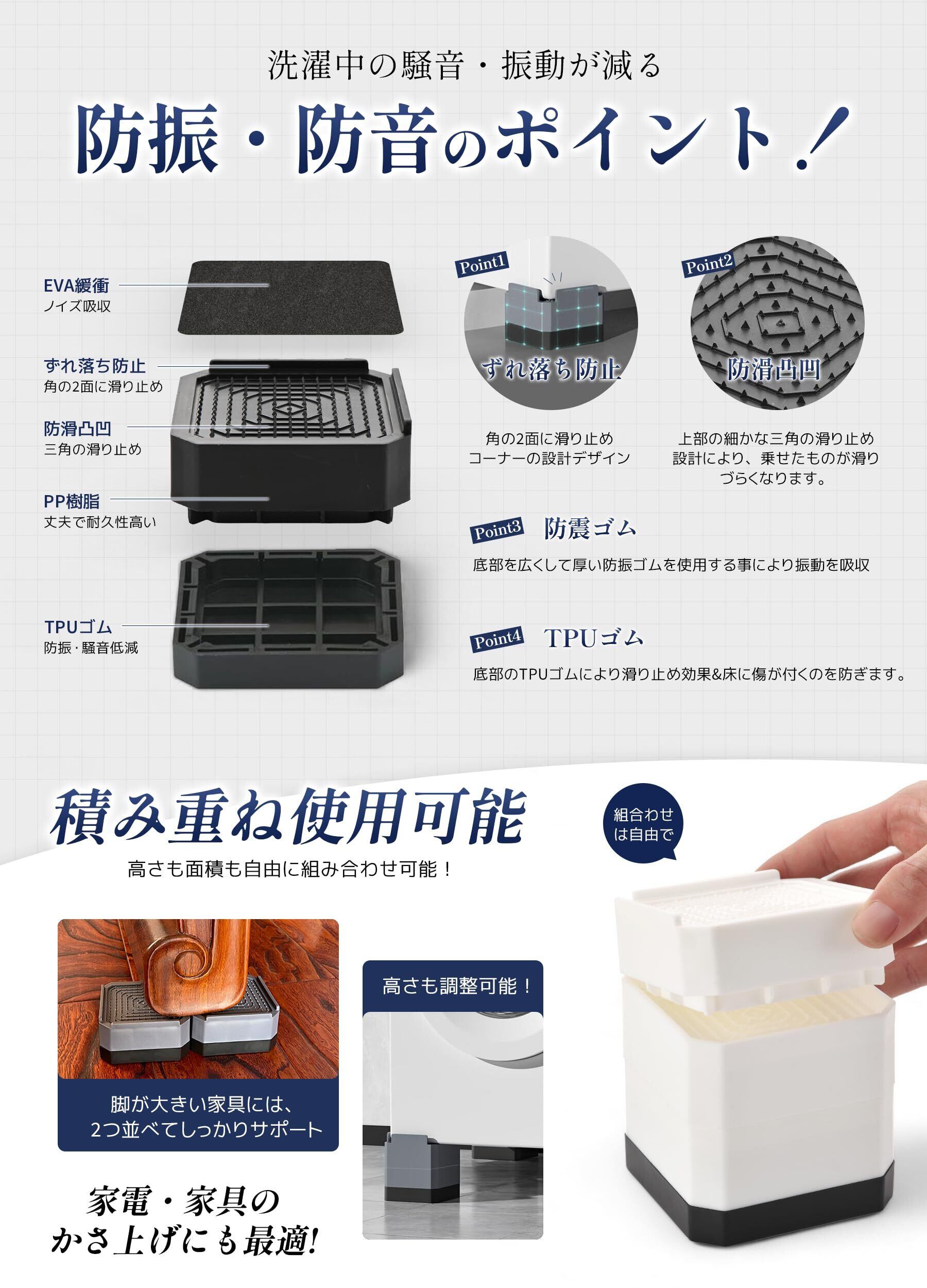 洗濯中の騒音・振動が減る

防振・防音のポイント！

EVA緩衝
ノイズ吸収

ずれ落ち防止
角の2面に滑り止め

防滑凸凹
三角の滑り止め

PP樹脂
丈夫で耐久性高い

TPUゴム
防振・騒音低減

Point1
ずれ落ち防止
角の2面に滑り止め
コーナーの設計デザイン

Point2
防滑凸凹
上部の細かな三角の滑り止め設計により、乗せたものが滑りづらくなります。

Point3 防震ゴム
底部を広くして厚い防振ゴムを使用する事により振動を吸収

Point4 TPUゴム
底部のTPUゴムにより滑り止め効果&床に傷が付くのを防ぎます。

積み重ね使用可能
高さも面積も自由に組み合わせ可能！

組合わせは自由で

脚が大きい家具には、
2つ並べてしっかりサポート

高さも調整可能！

家電・家具の
かさ上げにも最適!