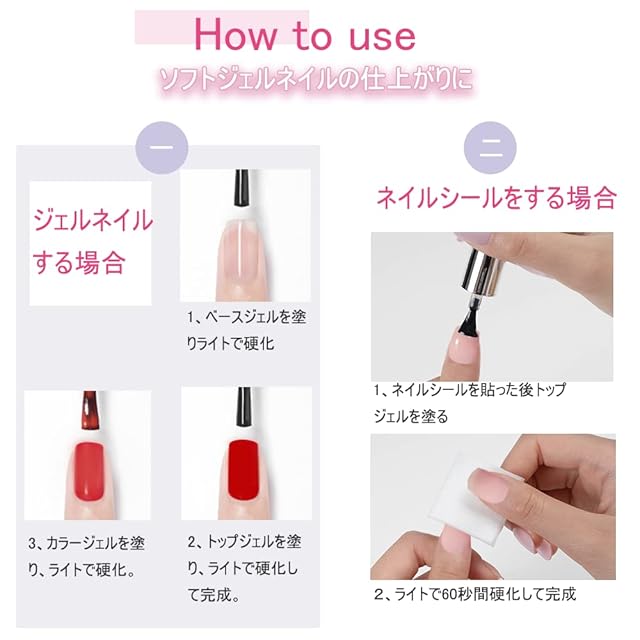 How to use
ソフトジェルネイルの仕上がりに

一

ジェルネイルする場合

1、ベースジェルを塗りライトで硬化

3、カラージェルを塗り、ライトで硬化。

2、トップジェルを塗り、ライトで硬化して完成。

二

ネイルシールをする場合

1、ネイルシールを貼った後トップジェルを塗る

2、ライトで60秒間硬化して完成