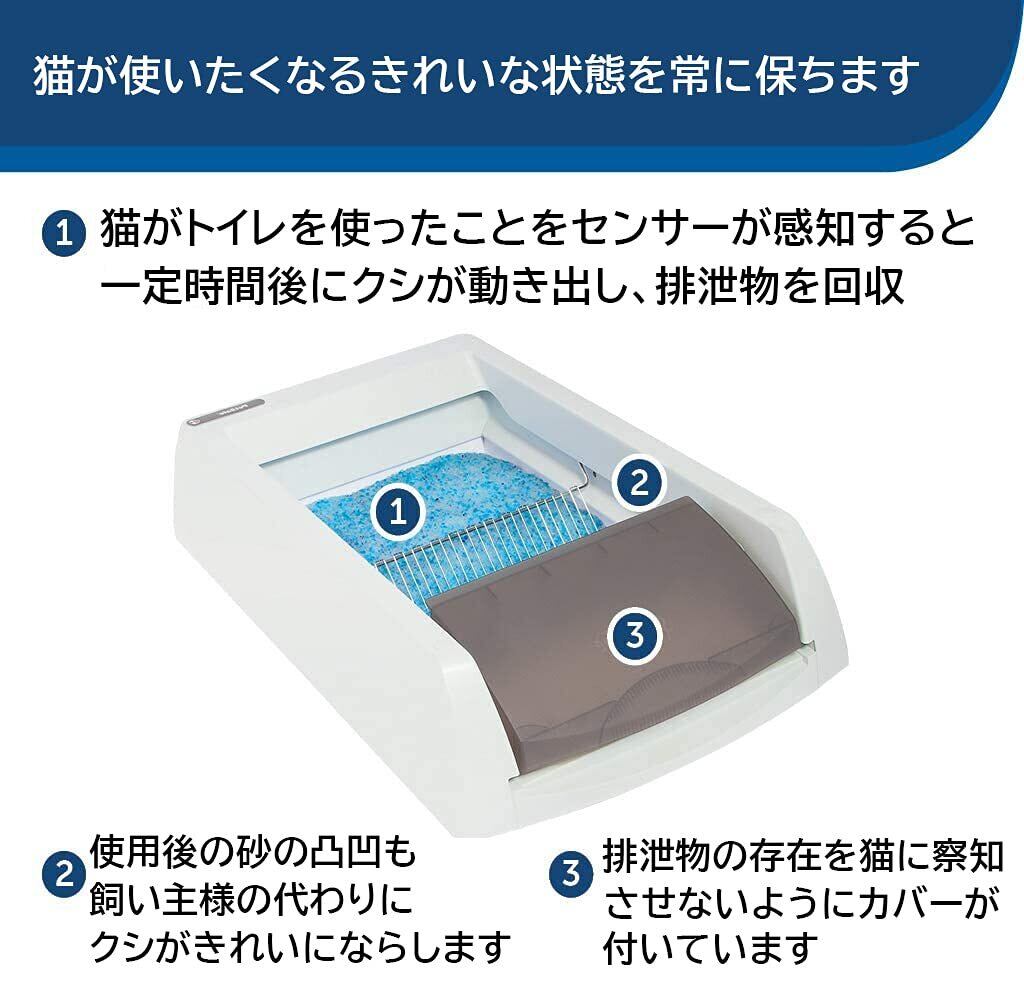 猫が使いたくなるきれいな状態を常に保ちます

1 猫がトイレを使ったことをセンサーが感知すると一定時間後にクシが動き出し、排泄物を回収

1

2

3

2 使用後の砂の凸凹も飼い主様の代わりにクシがきれいにならします

3 排泄物の存在を猫に察知させないようにカバーが付いています