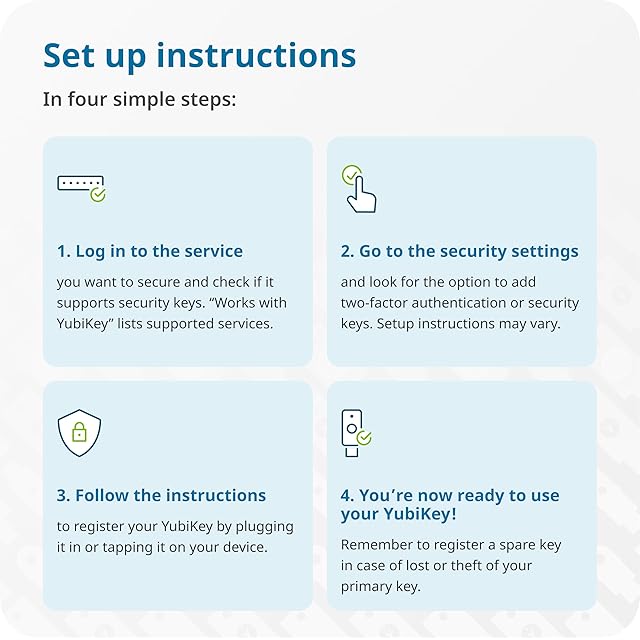 Set up instructions

In four simple steps:

1. Log in to the service

you want to secure and check if it supports security keys. “Works with YubiKey” lists supported services.

2. Go to the security settings

and look for the option to add two-factor authentication or security keys. Setup instructions may vary.

3. Follow the instructions

to register your YubiKey by plugging it in or tapping it on your device.

4. You’re now ready to use your YubiKey!

Remember to register a spare key in case of lost or theft of your primary key.