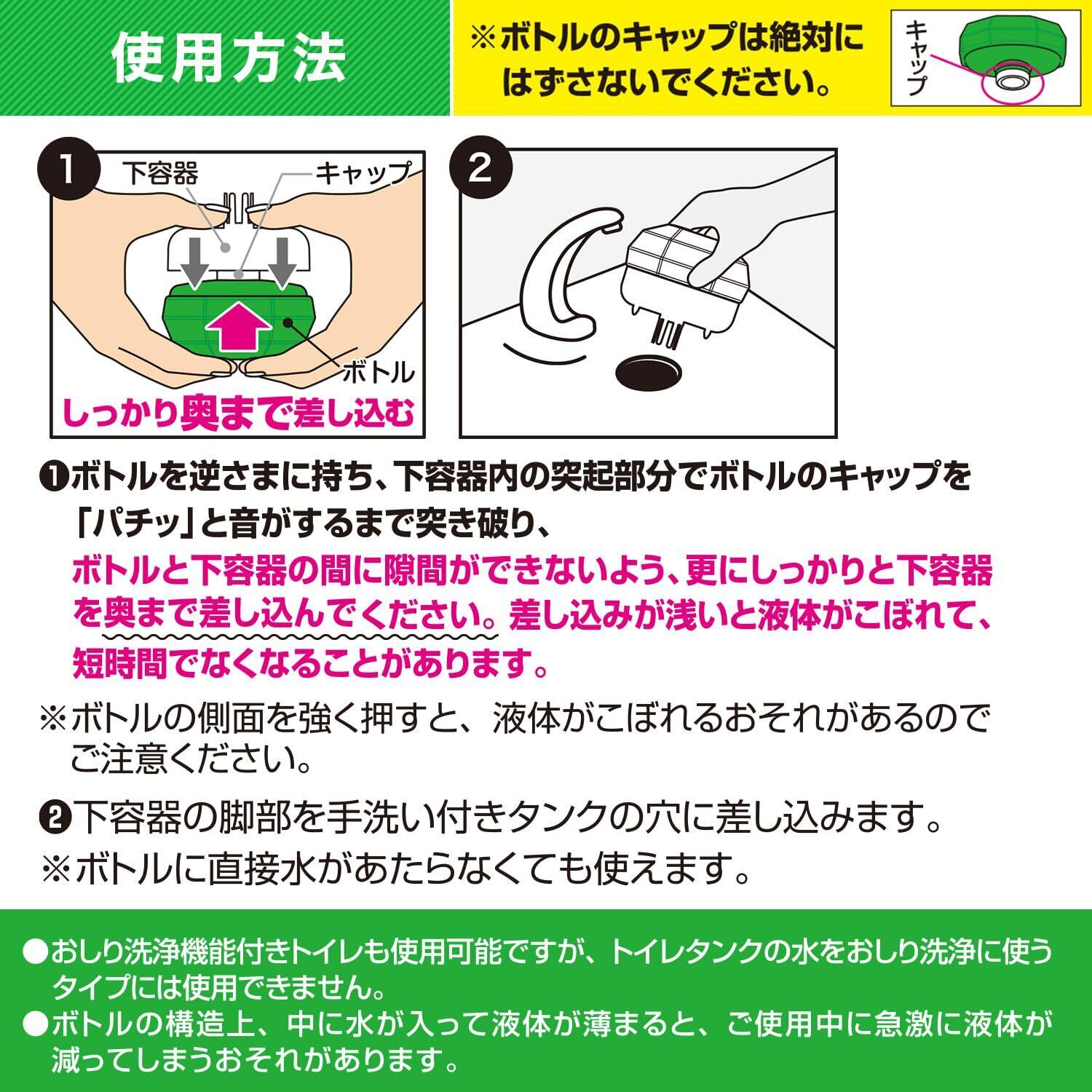 使用方法

※ボトルのキャップは絶対にはずさないでください。

キャップ

1
下容器
キャップ
ボトル
しっかり奥まで差し込む

2

❶ボトルを逆さまに持ち、下容器内の突起部分でボトルのキャップを「パチッ」と音がするまで突き破り、ボトルと下容器の間に隙間ができないよう、更にしっかりと下容器を奥まで差し込んでください。差し込みが浅いと液体がこぼれて、短時間でなくなることがあります。

※ボトルの側面を強く押すと、液体がこぼれるおそれがあるのでご注意ください。

❷下容器の脚部を手洗い付きタンクの穴に差し込みます。
※ボトルに直接水があたらなくても使えます。

●おしり洗浄機能付きトイレも使用可能ですが、トイレタンクの水をおしり洗浄に使うタイプには使用できません。
●ボトルの構造上、中に水が入って液体が薄まると、ご使用中に急激に液体が減ってしまうおそれがあります。