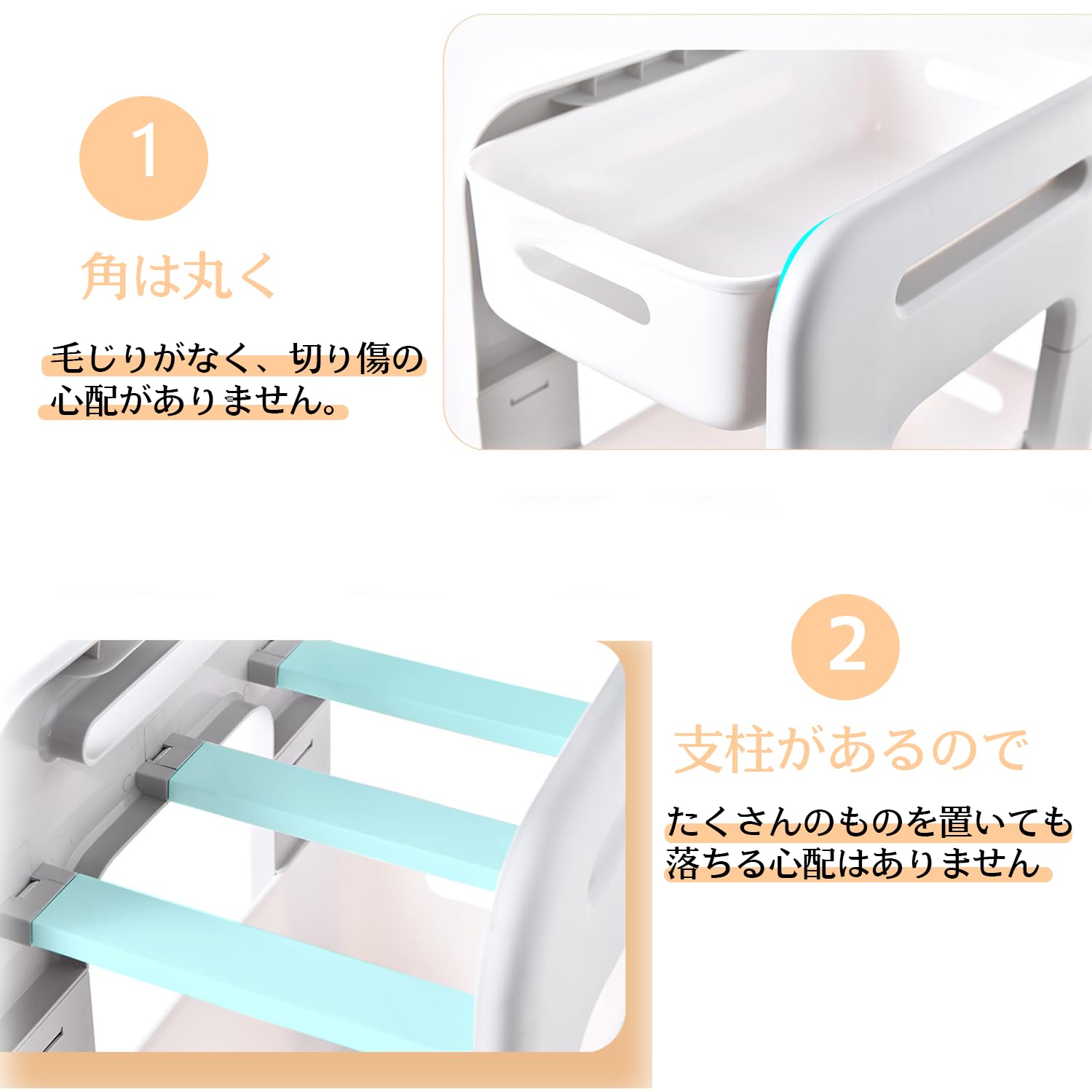 1

角は丸く

毛じりがなく、切り傷の心配がありません。

2

支柱があるので

たくさんのものを置いても落ちる心配はありません