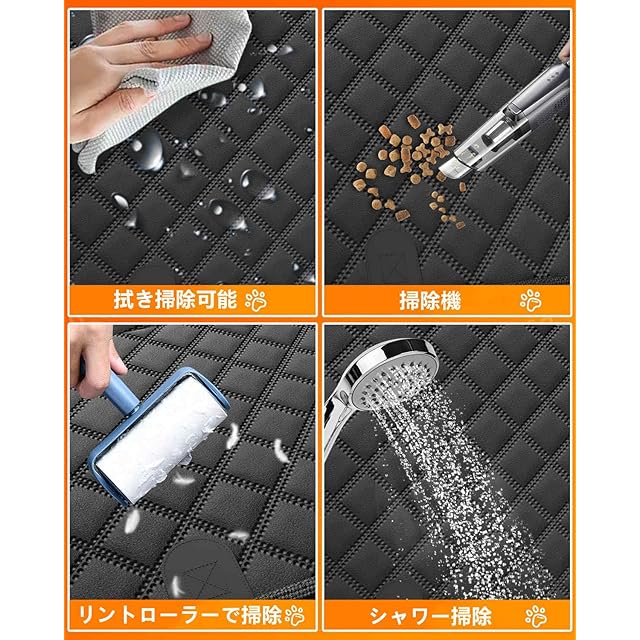 拭き掃除可能

掃除機

リントローラーで掃除

シャワー掃除