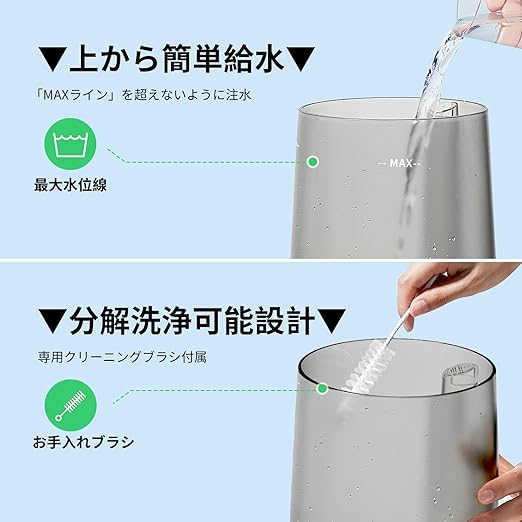 ▼上から簡単給水▼

「MAXライン」を超えないように注水

最大水位線

-- MAX--

▼分解洗浄可能設計▼

専用クリーニングブラシ付属

お手入れブラシ