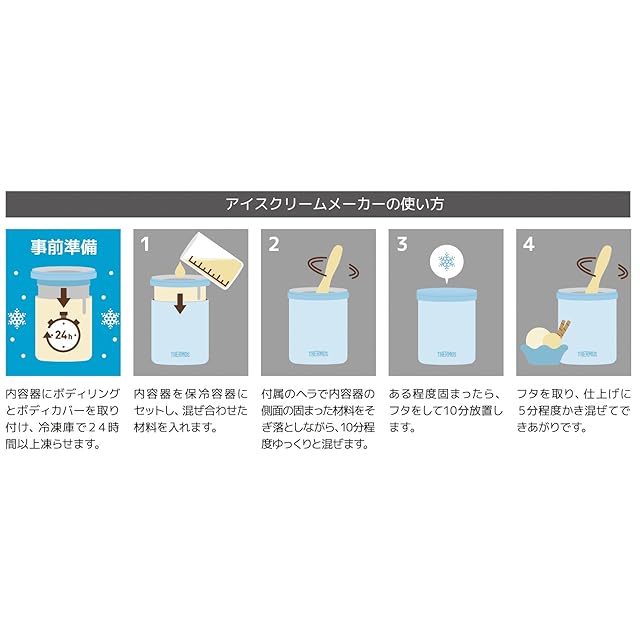 アイスクリームメーカーの使い方

事前準備

24h

内容器にボディリングとボディカバーを取り付け、冷凍庫で24時間以上凍らせます。

1

THERMOS

内容器を保冷容器にセットし、混ぜ合わせた材料を入れます。

2

THERMOS

付属のヘラで内容器の側面の固まった材料をそぎ落としながら、10分程度ゆっくりと混ぜます。

3

THERMOS

ある程度固まったら、フタをして10分放置します。

4

THERMOS

フタを取り、仕上げに5分程度かき混ぜてできあがりです。