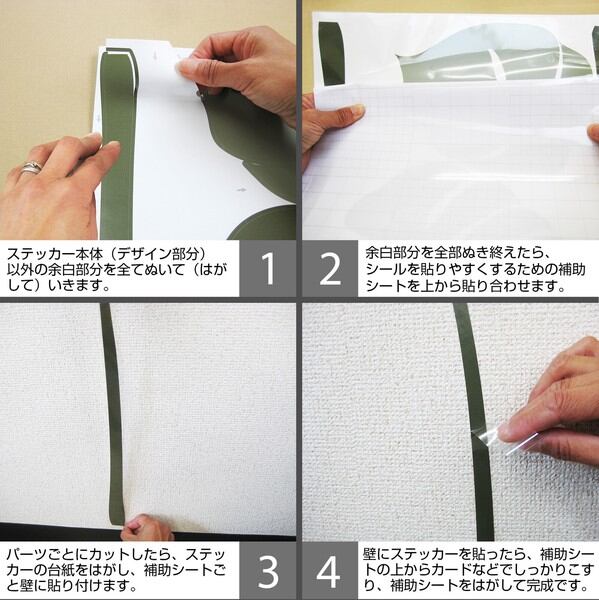 ステッカー本体（デザイン部分）以外の余白部分を全てぬいて（はがして）いきます。

1

2

余白部分を全部ぬき終えたら、シールを貼りやすくするための補助シートを上から貼り合わせます。

パーツごとにカットしたら、ステッカーの台紙をはがし、補助シートごと壁に貼り付けます。

3

4

壁にステッカーを貼ったら、補助シートの上からカードなどでしっかりこすり、補助シートをはがして完成です。