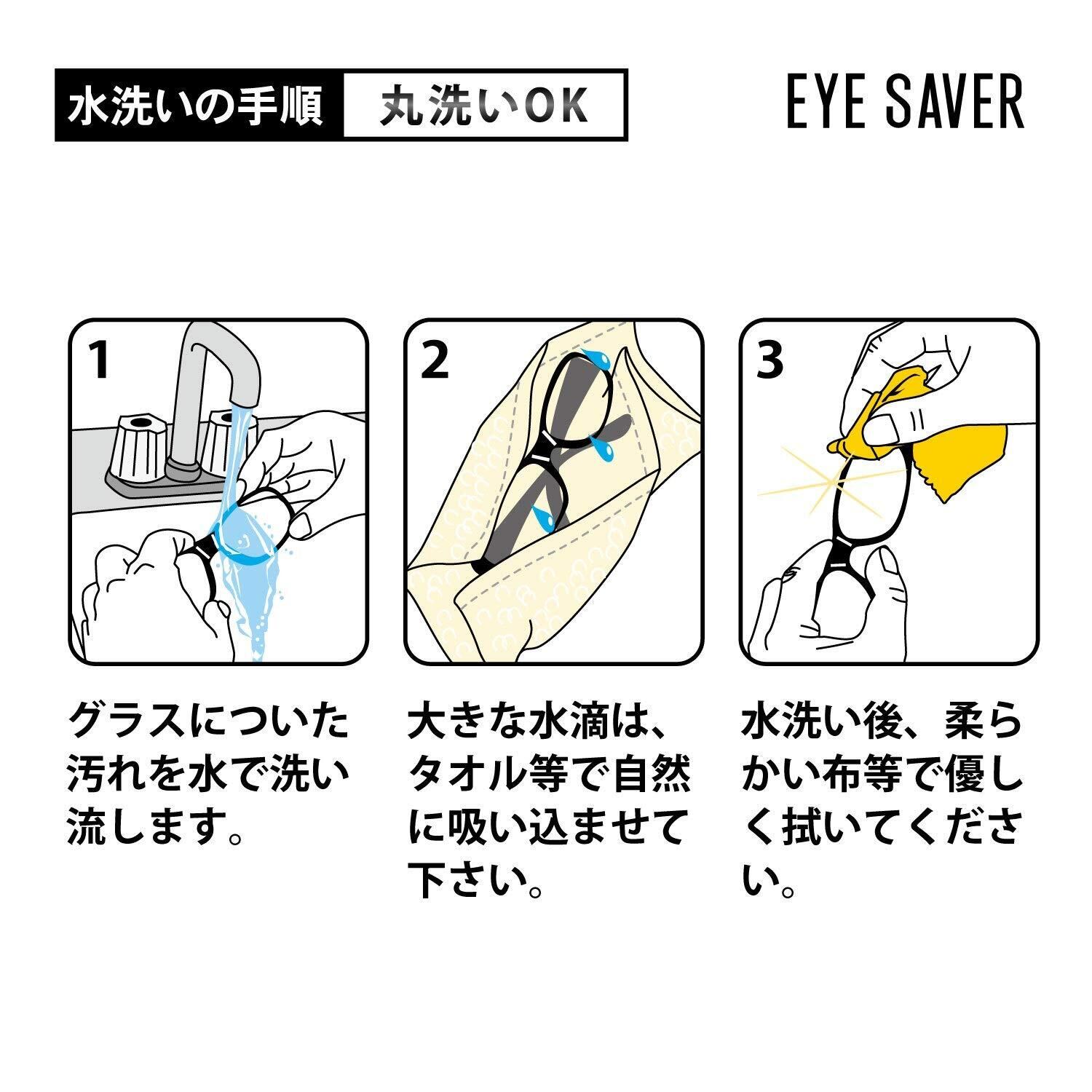 水洗いの手順　丸洗いOK

EYE SAVER

1

グラスについた汚れを水で洗い流します。

2

大きな水滴は、タオル等で自然に吸い込ませて下さい。

3

水洗い後、柔らかい布等で優しく拭いてください。