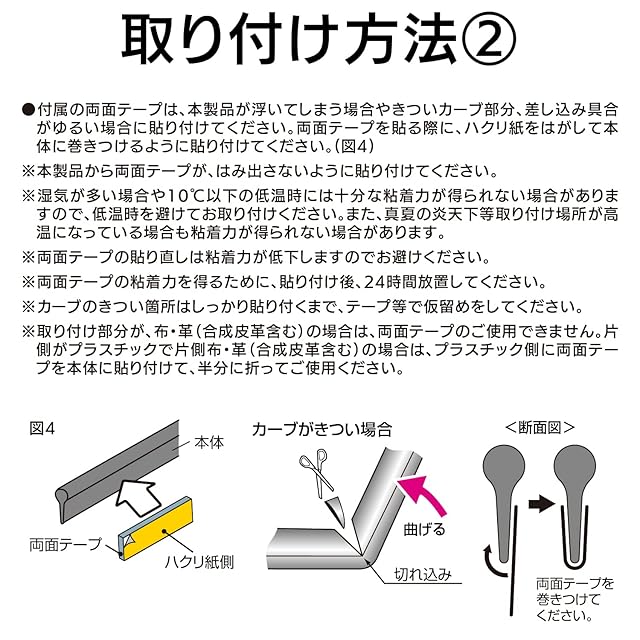 取り付け方法②

●付属の両面テープは、本製品が浮いてしまう場合やきついカーブ部分、差し込み具合がゆるい場合に貼り付けてください。両面テープを貼る際に、ハクリ紙をはがして本体に巻きつけるように貼り付けてください。(図4)

※本製品から両面テープが、はみ出さないように貼り付けてください。

※湿気が多い場合や10℃以下の低温時には十分な粘着力が得られない場合がありますので、低温時を避けてお取り付けください。また、真夏の炎天下等取り付け場所が高温になっている場合も粘着力が得られない場合があります。

※両面テープの貼り直しは粘着力が低下しますのでお避けください。

※両面テープの粘着力を得るために、貼り付け後、24時間放置してください。

※カーブのきつい箇所はしっかり貼り付くまで、テープ等で仮留めをしてください。

※取り付け部分が、布・革(合成皮革含む)の場合は、両面テープのご使用できません。片側がプラスチックで片側布・革(合成皮革含む)の場合は、プラスチック側に両面テープを本体に貼り付けて、半分に折ってご使用ください。

図4
本体
両面テープ
ハクリ紙側

カーブがきつい場合
曲げる
切れ込み

<断面図>
両面テープを巻きつけてください。