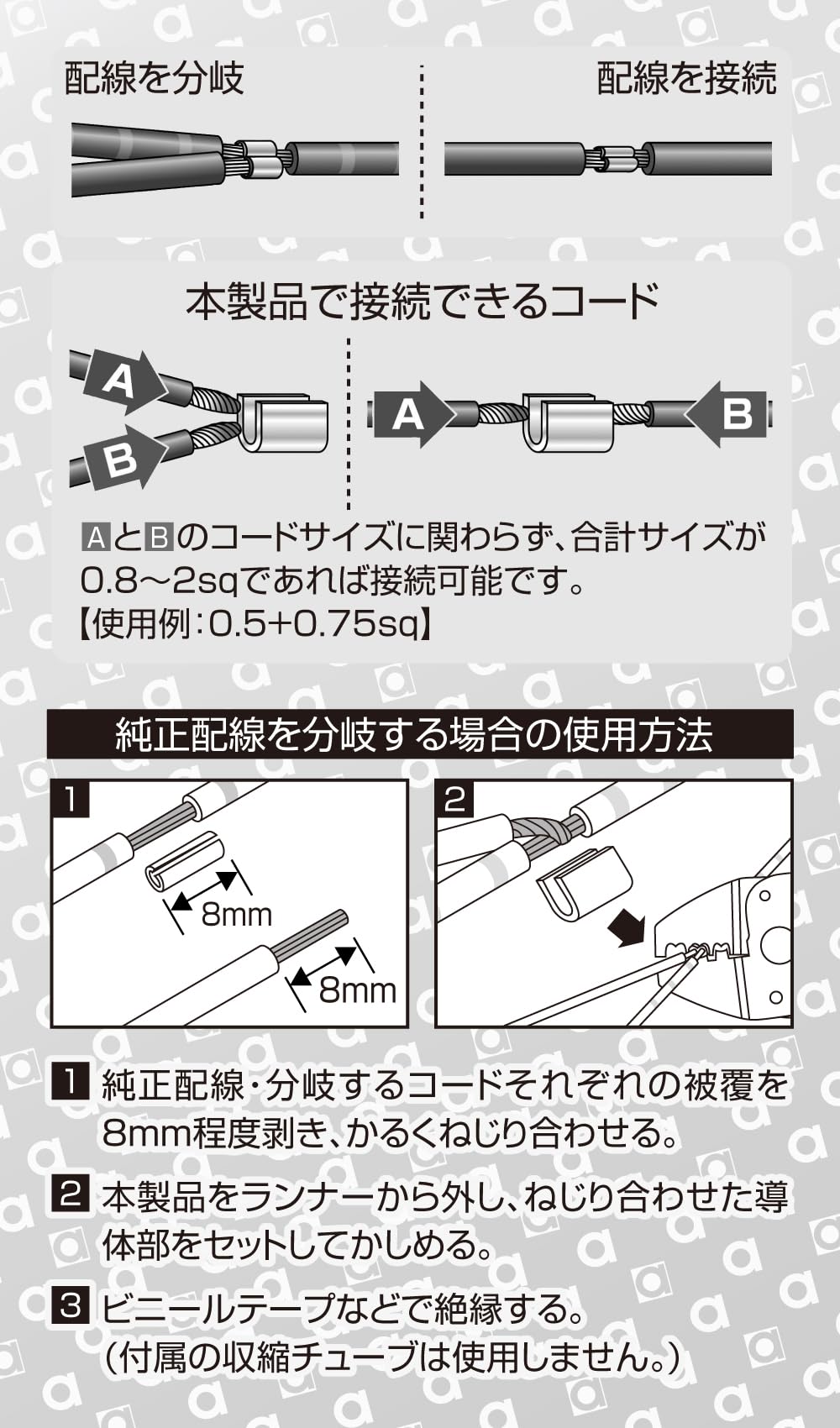 配線を分岐

配線を接続

本製品で接続できるコード

A

B

A

B

AとBのコードサイズに関わらず、合計サイズが0.8～2sqであれば接続可能です。
【使用例：0.5+0.75sq】

純正配線を分岐する場合の使用方法

1

8mm

8mm

2

1 純正配線・分岐するコードそれぞれの被覆を8mm程度剥き、かるくねじり合わせる。

2 本製品をランナーから外し、ねじり合わせた導体部をセットしてかしめる。

3 ビニールテープなどで絶縁する。
（付属の収縮チューブは使用しません。）