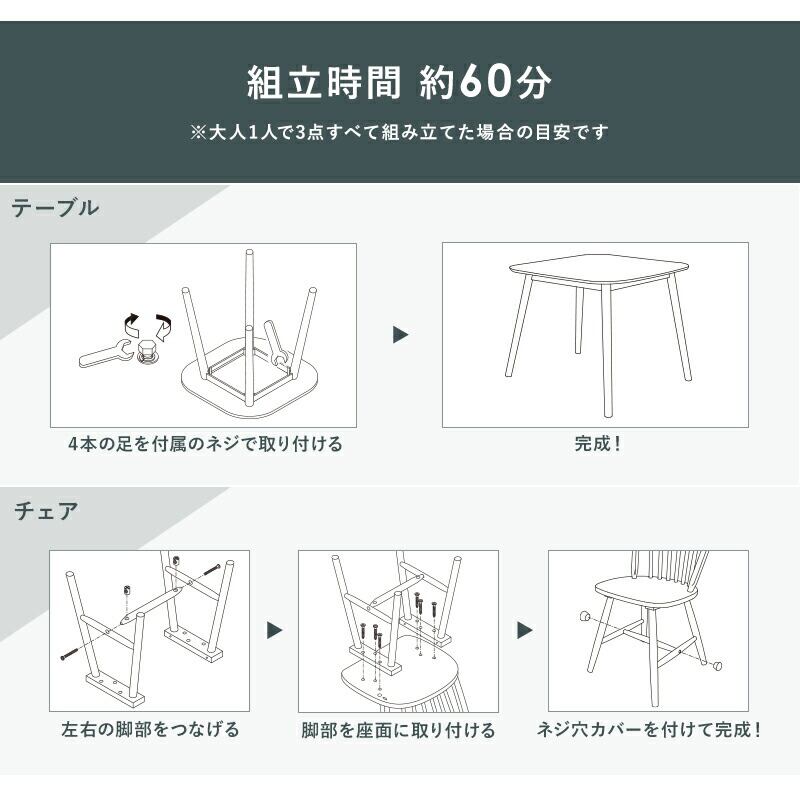 組立時間 約60分

※大人1人で3点すべて組み立てた場合の目安です

テーブル

4本の足を付属のネジで取り付ける

完成！

チェア

左右の脚部をつなげる

脚部を座面に取り付ける

ネジ穴カバーを付けて完成！