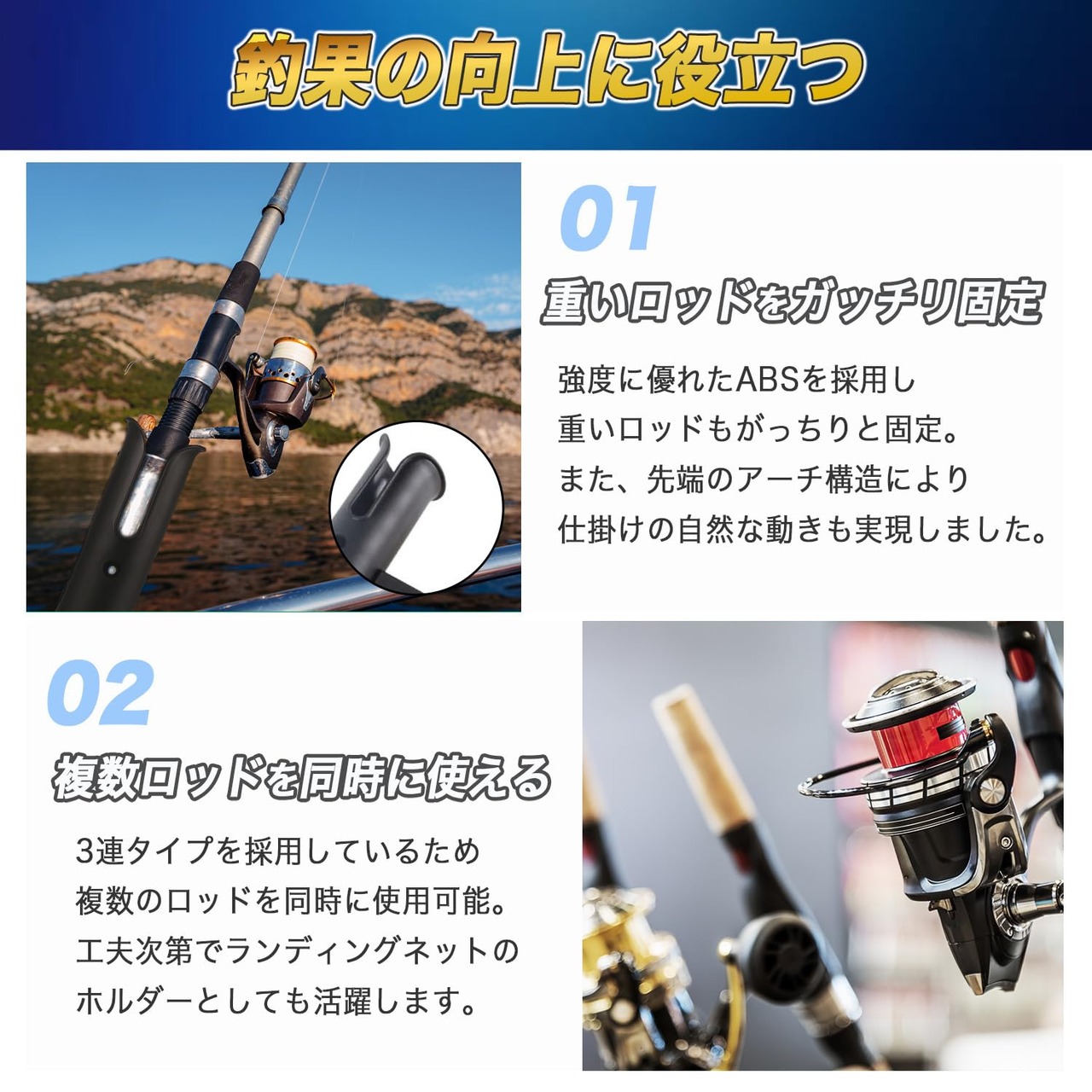 釣果の向上に役立つ

01

重いロッドをガッチリ固定

強度に優れたABSを採用し
重いロッドもがっちりと固定。
また、先端のアーチ構造により
仕掛けの自然な動きも実現しました。

02

複数ロッドを同時に使える

3連タイプを採用しているため
複数のロッドを同時に使用可能。
工夫次第でランディングネットの
ホルダーとしても活躍します。