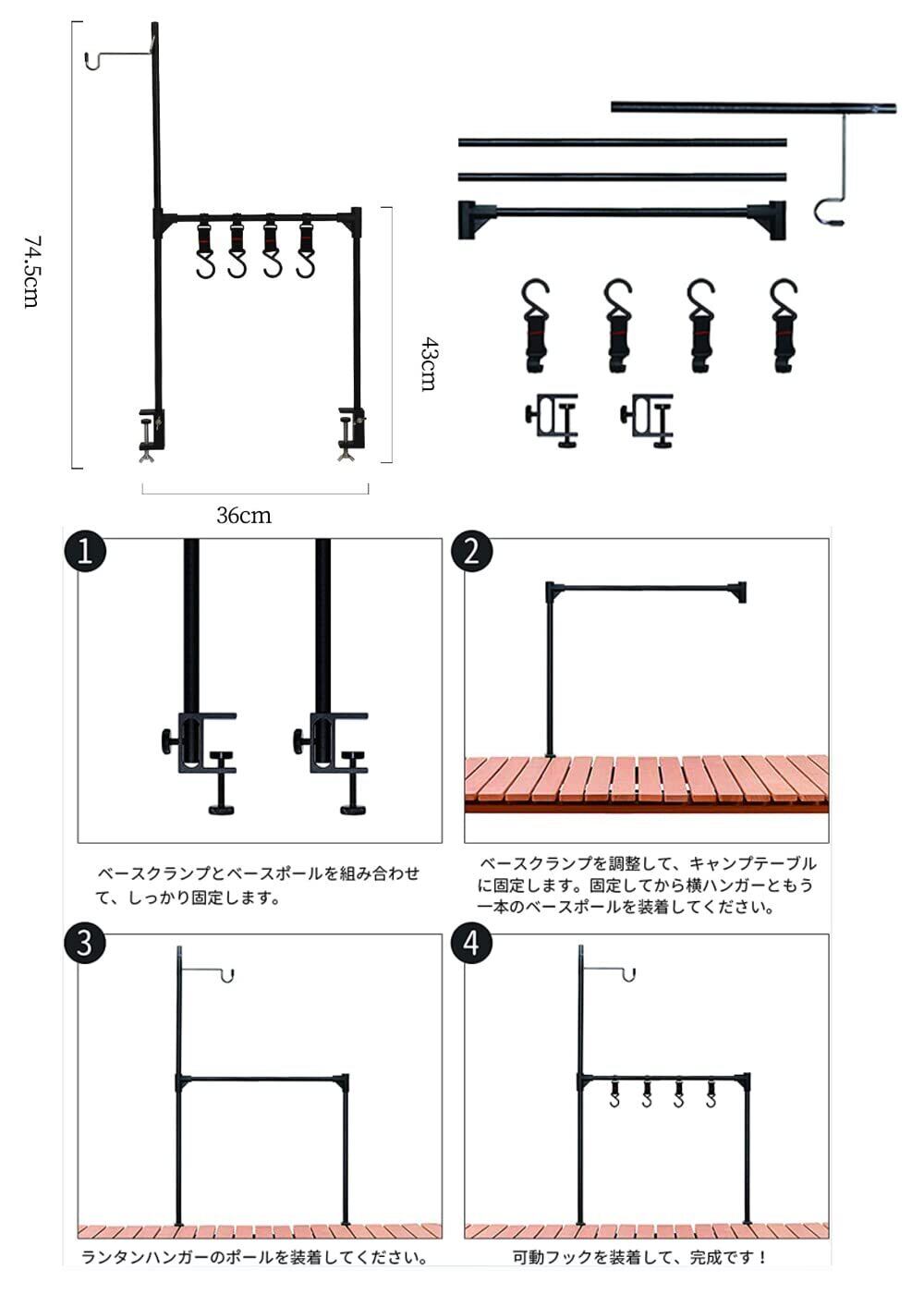 74.5cm

43cm

36cm

1

ベースクランプとベースポールを組み合わせて、しっかり固定します。

2

ベースクランプを調整して、キャンプテーブルに固定します。固定してから横ハンガーともう一本のベースポールを装着してください。

3

ランタンハンガーのポールを装着してください。

4

可動フックを装着して、完成です！