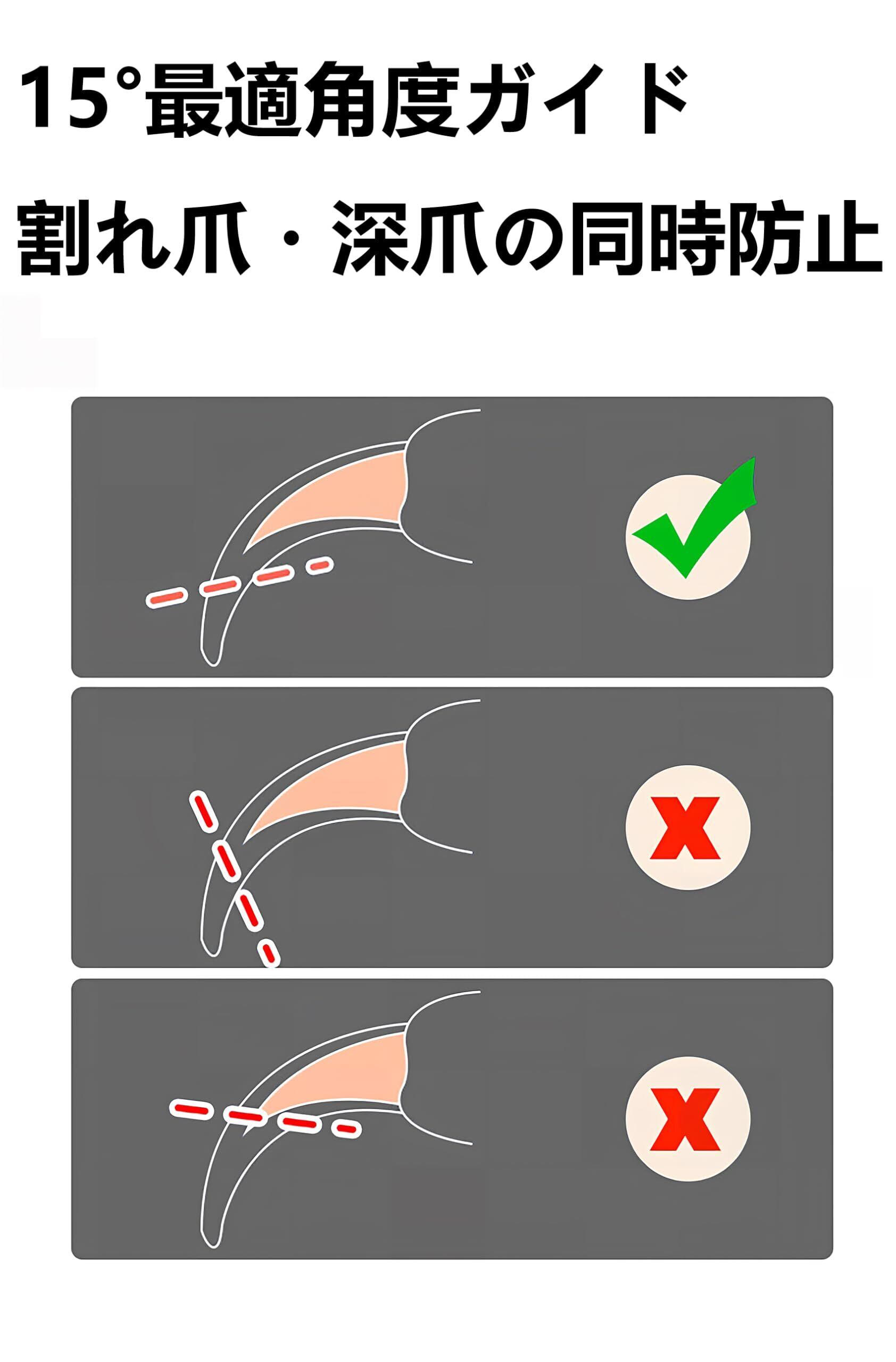 15°最適角度ガイド

割れ爪・深爪の同時防止