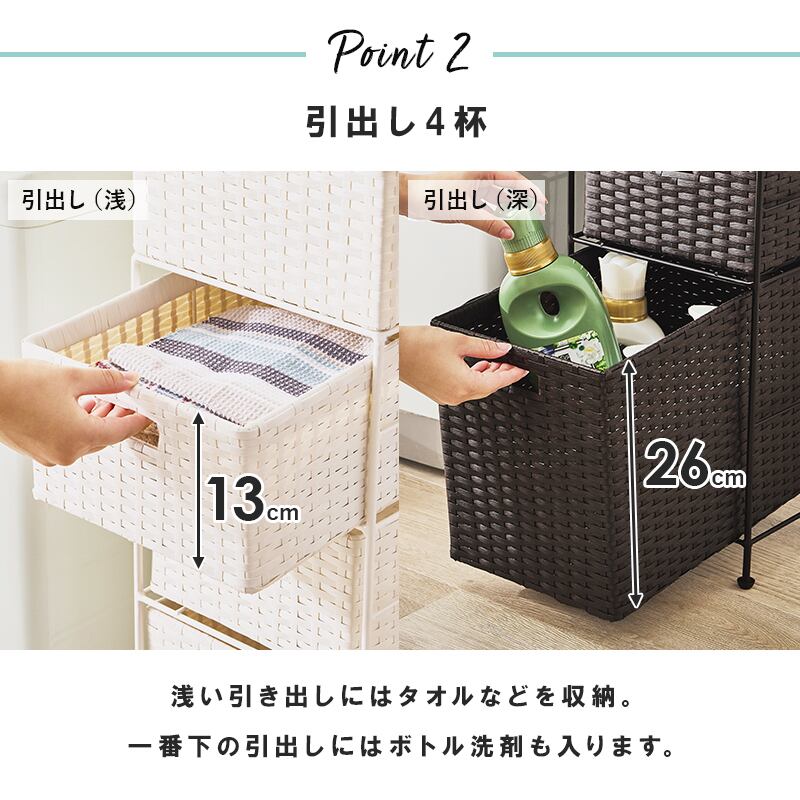 Point 2

引出し4杯

引出し（浅）

13cm

引出し（深）

26cm

浅い引き出しにはタオルなどを収納。
一番下の引出しにはボトル洗剤も入ります。