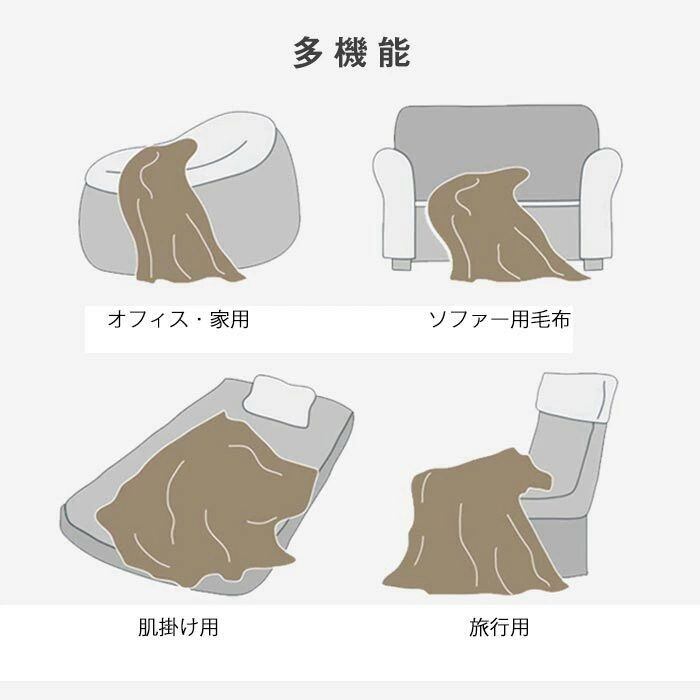 多機能

オフィス・家用

ソファー用毛布

肌掛け用

旅行用