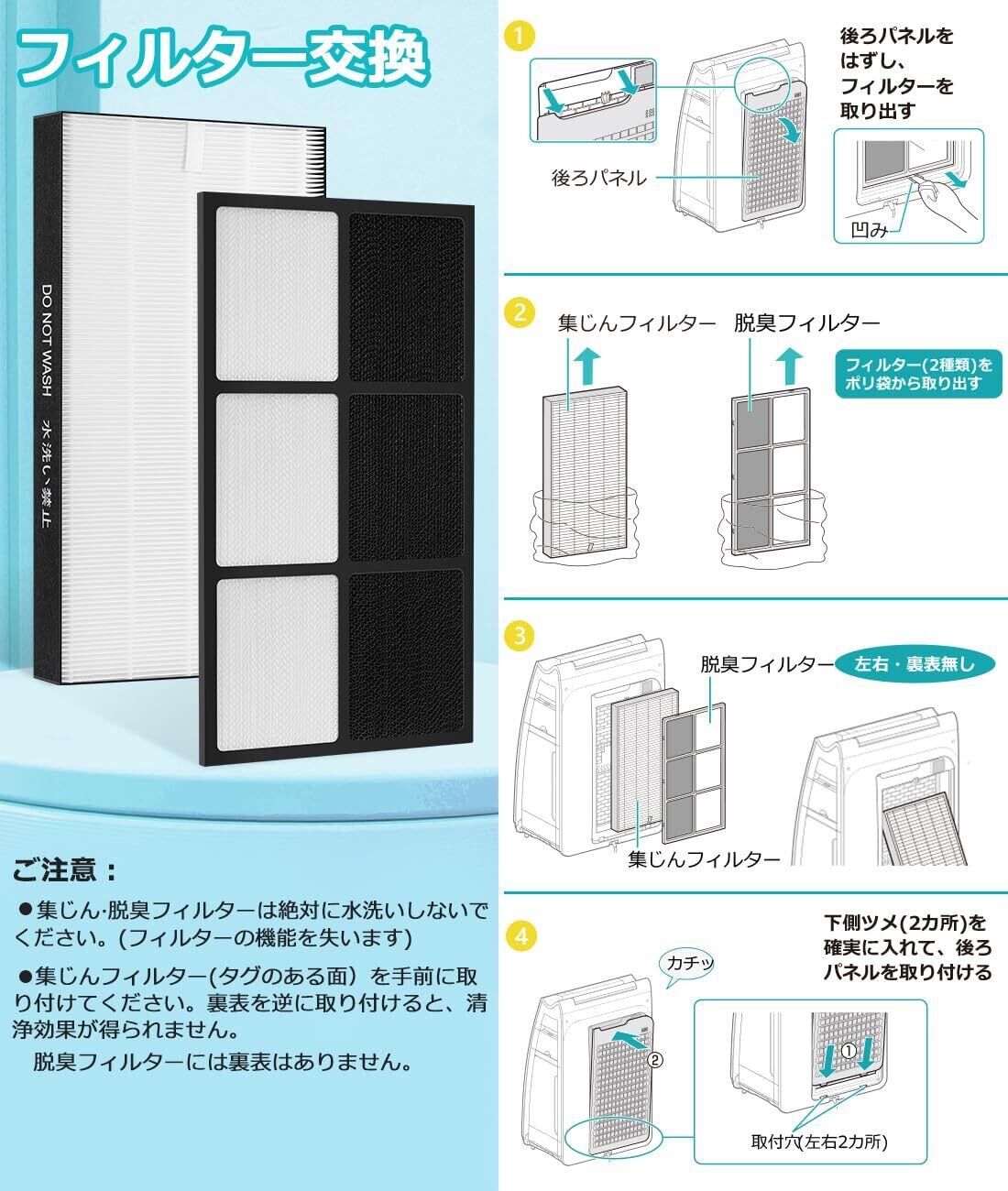 フィルター交換

DO NOT WASH 水洗い禁止

ご注意：

●集じん·脱臭フィルターは絶対に水洗いしないでください。(フィルターの機能を失います)

●集じんフィルター(タグのある面）を手前に取り付けてください。裏表を逆に取り付けると、清浄効果が得られません。

脱臭フィルターには裏表はありません。

1

後ろパネルをはずし、フィルターを取り出す

後ろパネル

凹み

2

集じんフィルター

脱臭フィルター

フィルター(2種類)をポリ袋から取り出す

3

脱臭フィルター

左右・裏表無し

集じんフィルター

4

下側ツメ(2カ所)を確実に入れて、後ろパネルを取り付ける

カチッ

②

①

取付穴(左右2カ所)