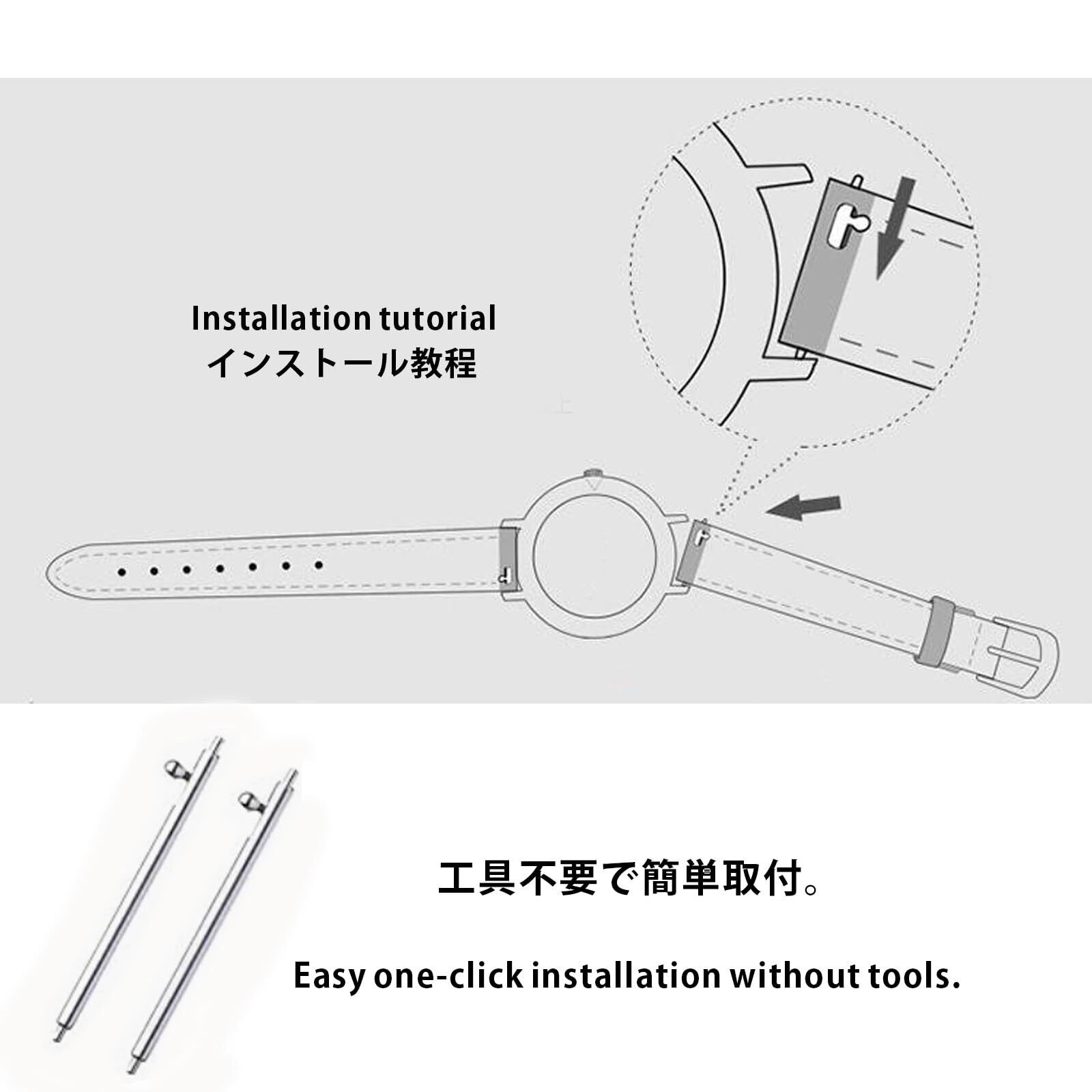 Installation tutorial
インストール教程

工具不要で簡単取付。

Easy one-click installation without tools.