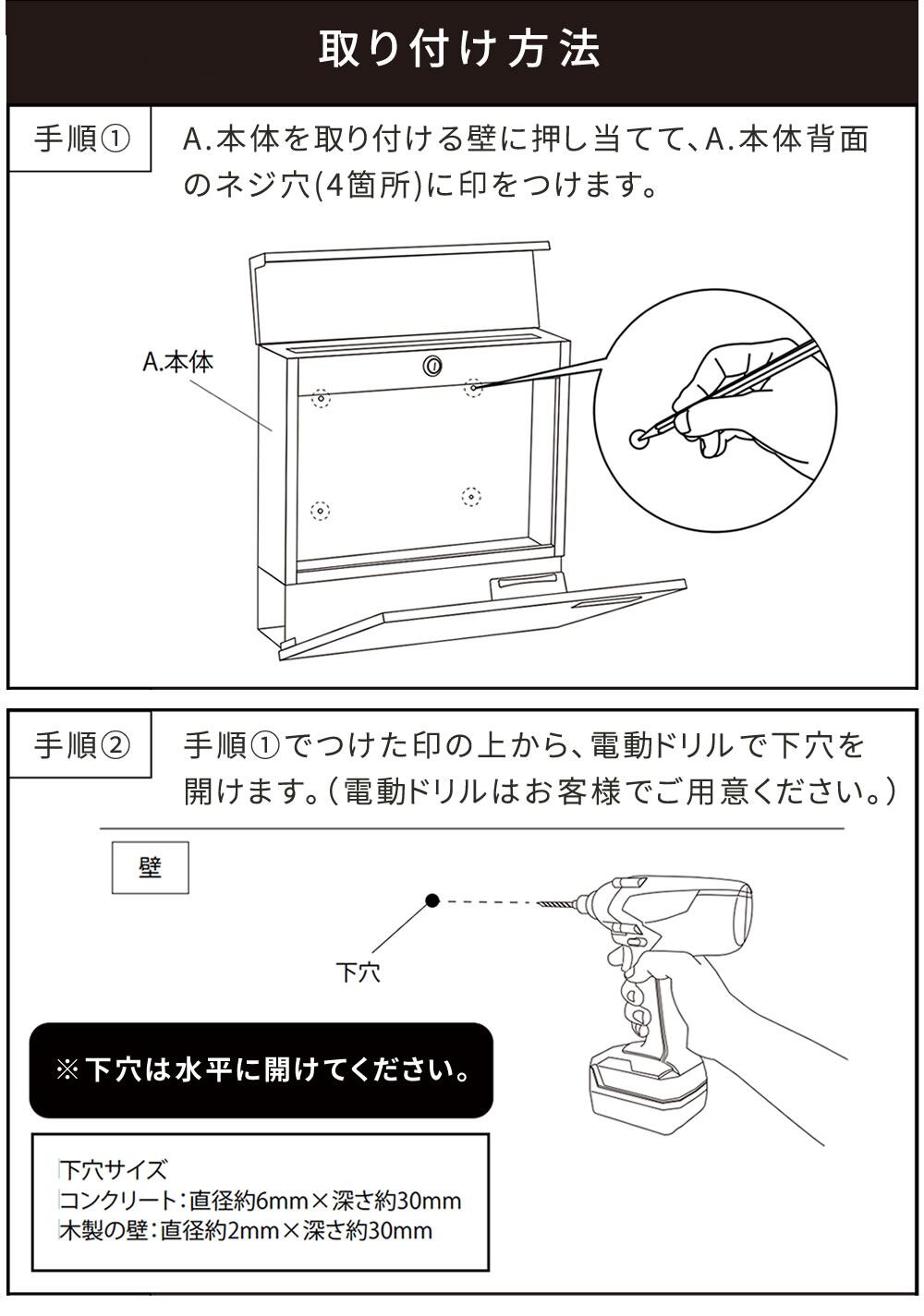 取り付け方法

手順①

A.本体を取り付ける壁に押し当てて、A.本体背面のネジ穴(4箇所)に印をつけます。

A.本体

手順②

手順①でつけた印の上から、電動ドリルで下穴を開けます。(電動ドリルはお客様でご用意ください。)

壁

下穴

※下穴は水平に開けてください。

下穴サイズ
コンクリート:直径約6mm×深さ約30mm
木製の壁:直径約2mm×深さ約30mm